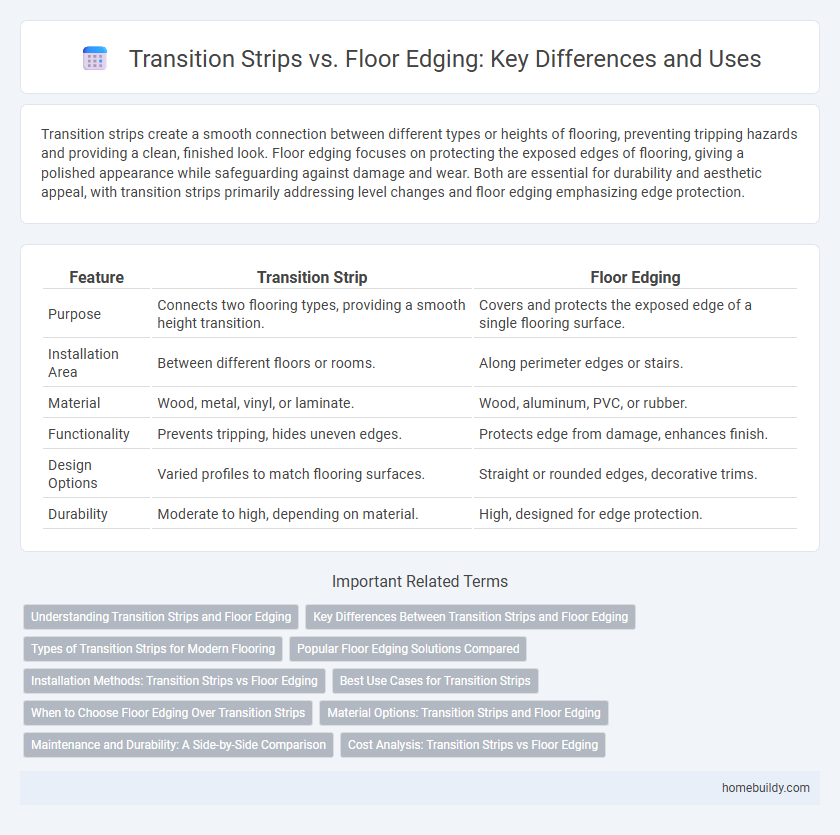 Transition Strips vs. Floor Edging: Key Differences and Uses

Transition strips create a smooth connection between different types or heights of flooring, preventing tripping hazards and providing a clean, finished look. Floor edging focuses on protecting the exposed edges of flooring, giving a polished appearance while safeguarding against damage and wear. Both are essential for durability and aesthetic appeal, with transition strips primarily addressing level changes and floor edging emphasizing edge protection.

| Feature | Transition Strip | Floor Edging |
|---|---|---|
| Purpose | Connects two flooring types, providing a smooth height transition. | Covers and protects the exposed edge of a single flooring surface. |
| Installation Area | Between different floors or rooms. | Along perimeter edges or stairs. |
| Material | Wood, metal, vinyl, or laminate. | Wood, aluminum, PVC, or rubber. |
| Functionality | Prevents tripping, hides uneven edges. | Protects edge from damage, enhances finish. |
| Design Options | Varied profiles to match flooring surfaces. | Straight or rounded edges, decorative trims. |
| Durability | Moderate to high, depending on material. | High, designed for edge protection. |

Important Related Terms

Understanding Transition Strips and Floor Edging
Key Differences Between Transition Strips and Floor Edging
Types of Transition Strips for Modern Flooring
Popular Floor Edging Solutions Compared
Installation Methods: Transition Strips vs Floor Edging
Best Use Cases for Transition Strips
When to Choose Floor Edging Over Transition Strips
Material Options: Transition Strips and Floor Edging
Maintenance and Durability: A Side-by-Side Comparison
Cost Analysis: Transition Strips vs Floor Edging

homebuildy.com