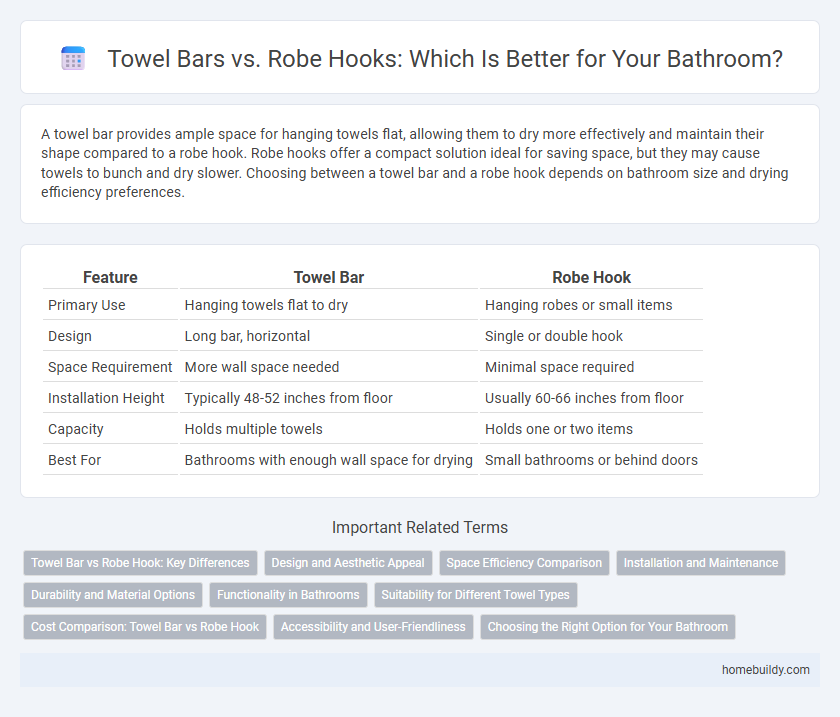 Towel Bars vs. Robe Hooks: Which Is Better for Your Bathroom?

A towel bar provides ample space for hanging towels flat, allowing them to dry more effectively and maintain their shape compared to a robe hook. Robe hooks offer a compact solution ideal for saving space, but they may cause towels to bunch and dry slower. Choosing between a towel bar and a robe hook depends on bathroom size and drying efficiency preferences.

| Feature | Towel Bar | Robe Hook |
|---|---|---|
| Primary Use | Hanging towels flat to dry | Hanging robes or small items |
| Design | Long bar, horizontal | Single or double hook |
| Space Requirement | More wall space needed | Minimal space required |
| Installation Height | Typically 48-52 inches from floor | Usually 60-66 inches from floor |
| Capacity | Holds multiple towels | Holds one or two items |
| Best For | Bathrooms with enough wall space for drying | Small bathrooms or behind doors |

Important Related Terms

Towel Bar vs Robe Hook: Key Differences
Design and Aesthetic Appeal
Space Efficiency Comparison
Installation and Maintenance
Durability and Material Options
Functionality in Bathrooms
Suitability for Different Towel Types
Cost Comparison: Towel Bar vs Robe Hook
Accessibility and User-Friendliness
Choosing the Right Option for Your Bathroom

homebuildy.com