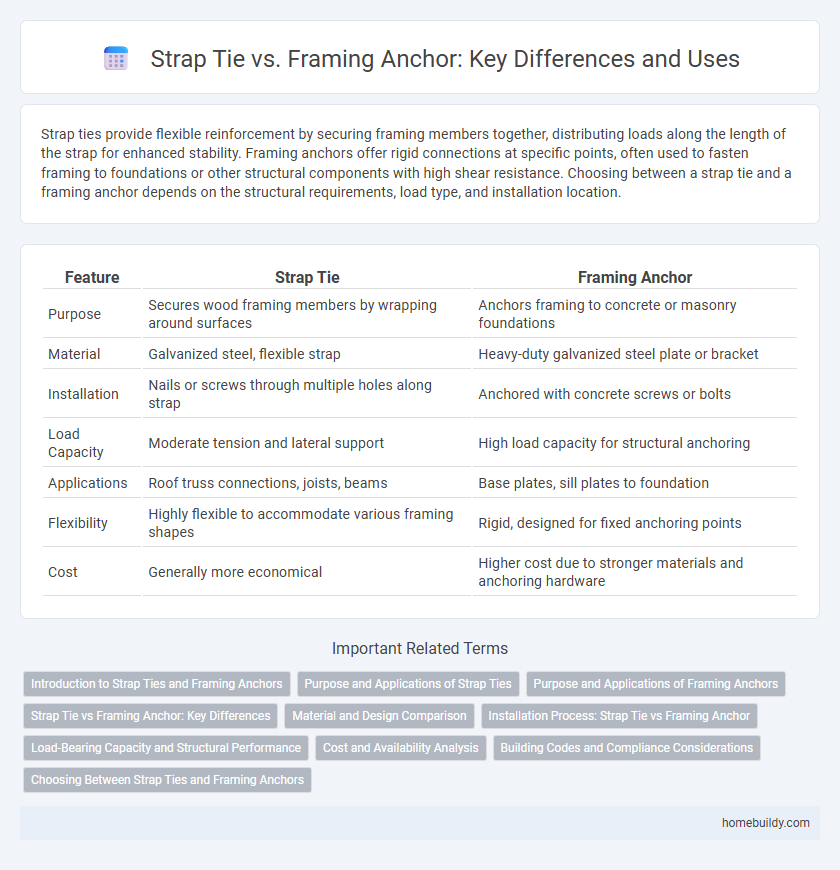 Strap Tie vs. Framing Anchor: Key Differences and Uses

Strap ties provide flexible reinforcement by securing framing members together, distributing loads along the length of the strap for enhanced stability. Framing anchors offer rigid connections at specific points, often used to fasten framing to foundations or other structural components with high shear resistance. Choosing between a strap tie and a framing anchor depends on the structural requirements, load type, and installation location.

| Feature | Strap Tie | Framing Anchor |
|---|---|---|
| Purpose | Secures wood framing members by wrapping around surfaces | Anchors framing to concrete or masonry foundations |
| Material | Galvanized steel, flexible strap | Heavy-duty galvanized steel plate or bracket |
| Installation | Nails or screws through multiple holes along strap | Anchored with concrete screws or bolts |
| Load Capacity | Moderate tension and lateral support | High load capacity for structural anchoring |
| Applications | Roof truss connections, joists, beams | Base plates, sill plates to foundation |
| Flexibility | Highly flexible to accommodate various framing shapes | Rigid, designed for fixed anchoring points |
| Cost | Generally more economical | Higher cost due to stronger materials and anchoring hardware |

Important Related Terms

Introduction to Strap Ties and Framing Anchors
Purpose and Applications of Strap Ties
Purpose and Applications of Framing Anchors
Strap Tie vs Framing Anchor: Key Differences
Material and Design Comparison
Installation Process: Strap Tie vs Framing Anchor
Load-Bearing Capacity and Structural Performance
Cost and Availability Analysis
Building Codes and Compliance Considerations
Choosing Between Strap Ties and Framing Anchors

homebuildy.com