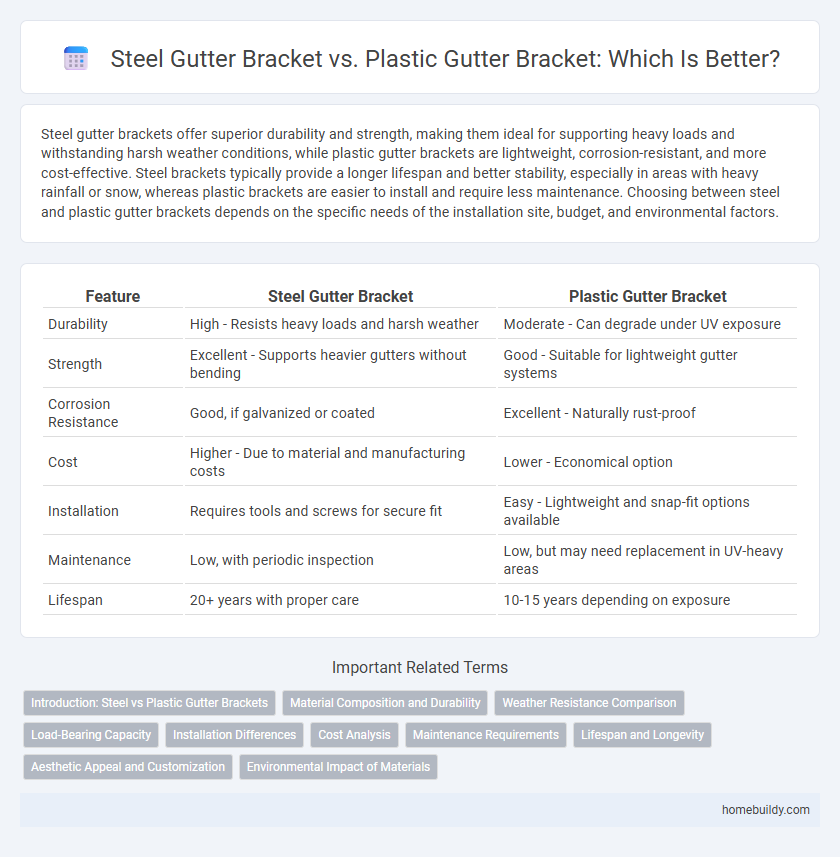 Steel Gutter Bracket vs. Plastic Gutter Bracket: Which Is Better?

Steel gutter brackets offer superior durability and strength, making them ideal for supporting heavy loads and withstanding harsh weather conditions, while plastic gutter brackets are lightweight, corrosion-resistant, and more cost-effective. Steel brackets typically provide a longer lifespan and better stability, especially in areas with heavy rainfall or snow, whereas plastic brackets are easier to install and require less maintenance. Choosing between steel and plastic gutter brackets depends on the specific needs of the installation site, budget, and environmental factors.

| Feature | Steel Gutter Bracket | Plastic Gutter Bracket |
|---|---|---|
| Durability | High - Resists heavy loads and harsh weather | Moderate - Can degrade under UV exposure |
| Strength | Excellent - Supports heavier gutters without bending | Good - Suitable for lightweight gutter systems |
| Corrosion Resistance | Good, if galvanized or coated | Excellent - Naturally rust-proof |
| Cost | Higher - Due to material and manufacturing costs | Lower - Economical option |
| Installation | Requires tools and screws for secure fit | Easy - Lightweight and snap-fit options available |
| Maintenance | Low, with periodic inspection | Low, but may need replacement in UV-heavy areas |
| Lifespan | 20+ years with proper care | 10-15 years depending on exposure |

Important Related Terms

Introduction: Steel vs Plastic Gutter Brackets
Material Composition and Durability
Weather Resistance Comparison
Load-Bearing Capacity
Installation Differences
Cost Analysis
Maintenance Requirements
Lifespan and Longevity
Aesthetic Appeal and Customization
Environmental Impact of Materials

homebuildy.com