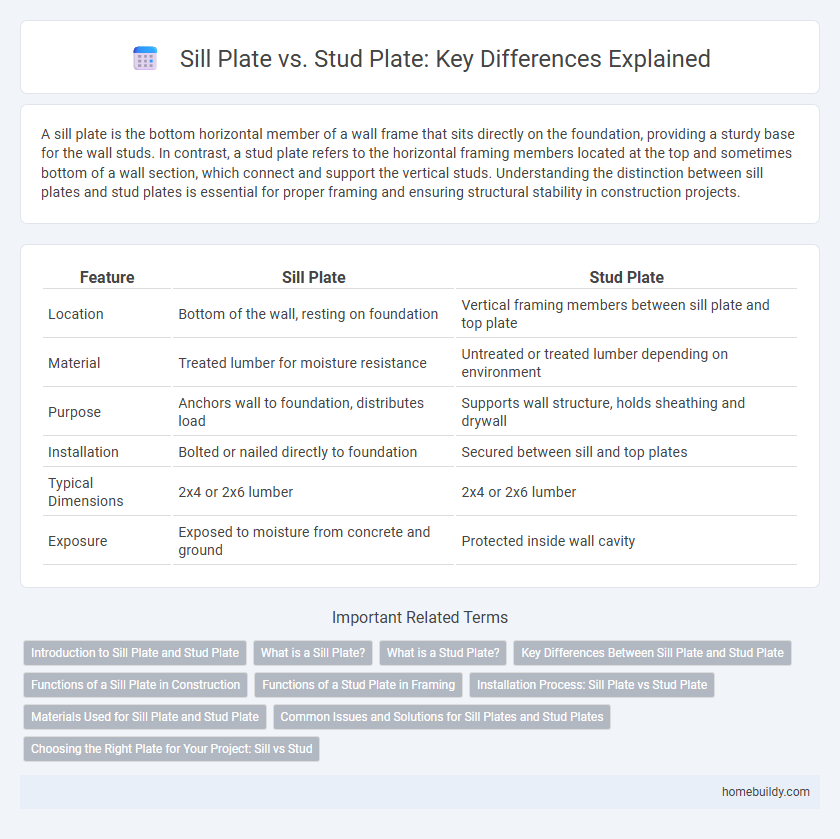 Sill Plate vs. Stud Plate: Key Differences Explained

A sill plate is the bottom horizontal member of a wall frame that sits directly on the foundation, providing a sturdy base for the wall studs. In contrast, a stud plate refers to the horizontal framing members located at the top and sometimes bottom of a wall section, which connect and support the vertical studs. Understanding the distinction between sill plates and stud plates is essential for proper framing and ensuring structural stability in construction projects.

| Feature | Sill Plate | Stud Plate |
|---|---|---|
| Location | Bottom of the wall, resting on foundation | Vertical framing members between sill plate and top plate |
| Material | Treated lumber for moisture resistance | Untreated or treated lumber depending on environment |
| Purpose | Anchors wall to foundation, distributes load | Supports wall structure, holds sheathing and drywall |
| Installation | Bolted or nailed directly to foundation | Secured between sill and top plates |
| Typical Dimensions | 2x4 or 2x6 lumber | 2x4 or 2x6 lumber |
| Exposure | Exposed to moisture from concrete and ground | Protected inside wall cavity |

Important Related Terms

Introduction to Sill Plate and Stud Plate
What is a Sill Plate?
What is a Stud Plate?
Key Differences Between Sill Plate and Stud Plate
Functions of a Sill Plate in Construction
Functions of a Stud Plate in Framing
Installation Process: Sill Plate vs Stud Plate
Materials Used for Sill Plate and Stud Plate
Common Issues and Solutions for Sill Plates and Stud Plates
Choosing the Right Plate for Your Project: Sill vs Stud

homebuildy.com