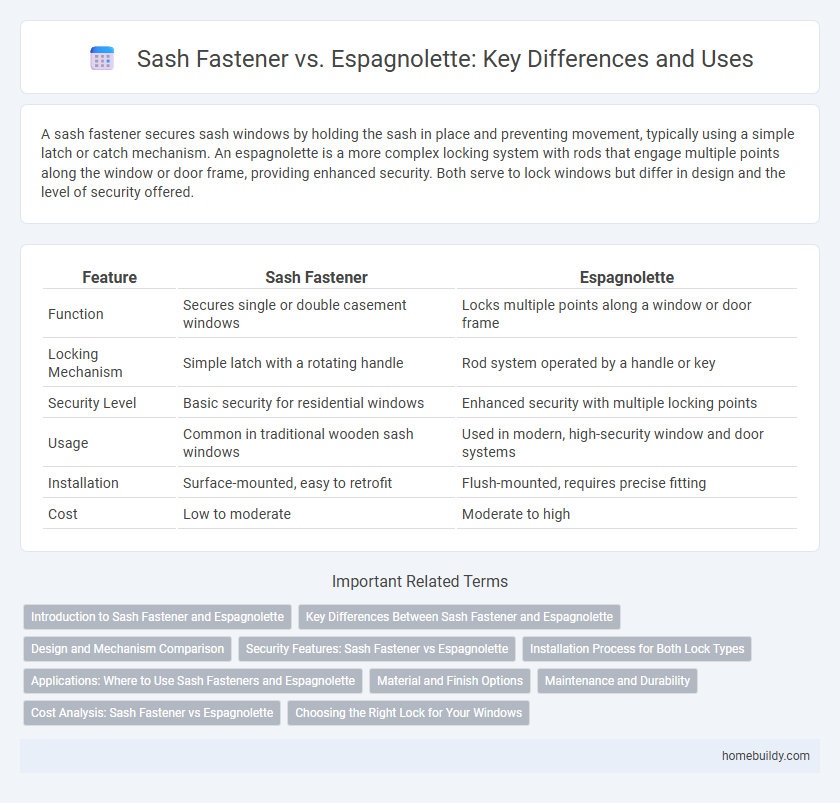 Sash Fastener vs. Espagnolette: Key Differences and Uses

A sash fastener secures sash windows by holding the sash in place and preventing movement, typically using a simple latch or catch mechanism. An espagnolette is a more complex locking system with rods that engage multiple points along the window or door frame, providing enhanced security. Both serve to lock windows but differ in design and the level of security offered.

| Feature | Sash Fastener | Espagnolette |
|---|---|---|
| Function | Secures single or double casement windows | Locks multiple points along a window or door frame |
| Locking Mechanism | Simple latch with a rotating handle | Rod system operated by a handle or key |
| Security Level | Basic security for residential windows | Enhanced security with multiple locking points |
| Usage | Common in traditional wooden sash windows | Used in modern, high-security window and door systems |
| Installation | Surface-mounted, easy to retrofit | Flush-mounted, requires precise fitting |
| Cost | Low to moderate | Moderate to high |

Important Related Terms

Introduction to Sash Fastener and Espagnolette
Key Differences Between Sash Fastener and Espagnolette
Design and Mechanism Comparison
Security Features: Sash Fastener vs Espagnolette
Installation Process for Both Lock Types
Applications: Where to Use Sash Fasteners and Espagnolette
Material and Finish Options
Maintenance and Durability
Cost Analysis: Sash Fastener vs Espagnolette
Choosing the Right Lock for Your Windows

homebuildy.com