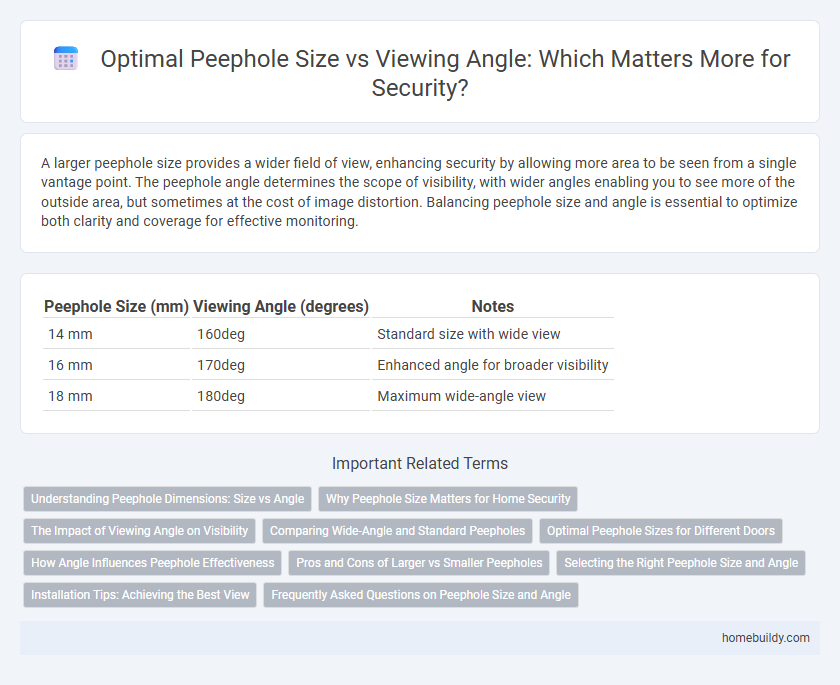 Optimal Peephole Size vs Viewing Angle: Which Matters More for Security?

A larger peephole size provides a wider field of view, enhancing security by allowing more area to be seen from a single vantage point. The peephole angle determines the scope of visibility, with wider angles enabling you to see more of the outside area, but sometimes at the cost of image distortion. Balancing peephole size and angle is essential to optimize both clarity and coverage for effective monitoring.

| Peephole Size (mm) | Viewing Angle (degrees) | Notes |
|---|---|---|
| 14 mm | 160deg | Standard size with wide view |
| 16 mm | 170deg | Enhanced angle for broader visibility |
| 18 mm | 180deg | Maximum wide-angle view |

Important Related Terms

Understanding Peephole Dimensions: Size vs Angle
Why Peephole Size Matters for Home Security
The Impact of Viewing Angle on Visibility
Comparing Wide-Angle and Standard Peepholes
Optimal Peephole Sizes for Different Doors
How Angle Influences Peephole Effectiveness
Pros and Cons of Larger vs Smaller Peepholes
Selecting the Right Peephole Size and Angle
Installation Tips: Achieving the Best View
Frequently Asked Questions on Peephole Size and Angle

homebuildy.com