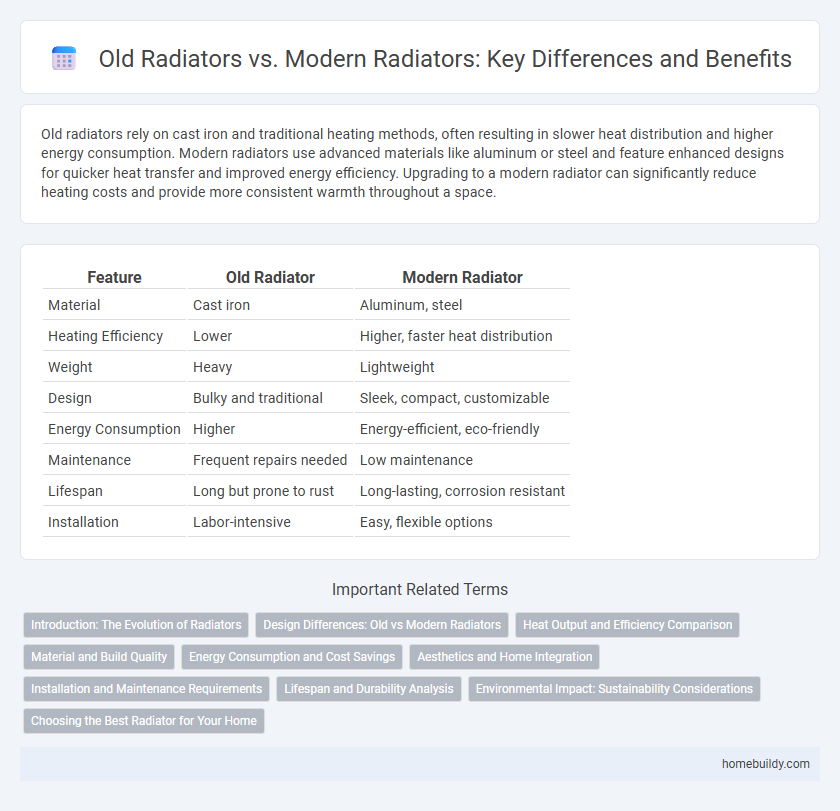 Old Radiators vs. Modern Radiators: Key Differences and Benefits

Old radiators rely on cast iron and traditional heating methods, often resulting in slower heat distribution and higher energy consumption. Modern radiators use advanced materials like aluminum or steel and feature enhanced designs for quicker heat transfer and improved energy efficiency. Upgrading to a modern radiator can significantly reduce heating costs and provide more consistent warmth throughout a space.

| Feature | Old Radiator | Modern Radiator |
|---|---|---|
| Material | Cast iron | Aluminum, steel |
| Heating Efficiency | Lower | Higher, faster heat distribution |
| Weight | Heavy | Lightweight |
| Design | Bulky and traditional | Sleek, compact, customizable |
| Energy Consumption | Higher | Energy-efficient, eco-friendly |
| Maintenance | Frequent repairs needed | Low maintenance |
| Lifespan | Long but prone to rust | Long-lasting, corrosion resistant |
| Installation | Labor-intensive | Easy, flexible options |

Important Related Terms

Introduction: The Evolution of Radiators
Design Differences: Old vs Modern Radiators
Heat Output and Efficiency Comparison
Material and Build Quality
Energy Consumption and Cost Savings
Aesthetics and Home Integration
Installation and Maintenance Requirements
Lifespan and Durability Analysis
Environmental Impact: Sustainability Considerations
Choosing the Best Radiator for Your Home

homebuildy.com