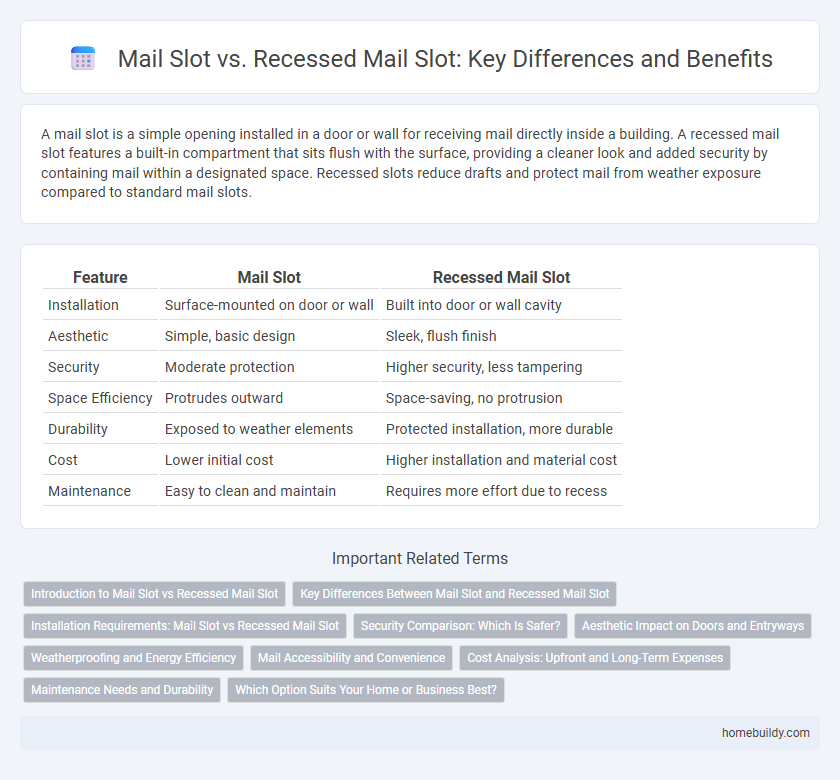 Mail Slot vs. Recessed Mail Slot: Key Differences and Benefits

A mail slot is a simple opening installed in a door or wall for receiving mail directly inside a building. A recessed mail slot features a built-in compartment that sits flush with the surface, providing a cleaner look and added security by containing mail within a designated space. Recessed slots reduce drafts and protect mail from weather exposure compared to standard mail slots.

| Feature | Mail Slot | Recessed Mail Slot |
|---|---|---|
| Installation | Surface-mounted on door or wall | Built into door or wall cavity |
| Aesthetic | Simple, basic design | Sleek, flush finish |
| Security | Moderate protection | Higher security, less tampering |
| Space Efficiency | Protrudes outward | Space-saving, no protrusion |
| Durability | Exposed to weather elements | Protected installation, more durable |
| Cost | Lower initial cost | Higher installation and material cost |
| Maintenance | Easy to clean and maintain | Requires more effort due to recess |

Important Related Terms

Introduction to Mail Slot vs Recessed Mail Slot
Key Differences Between Mail Slot and Recessed Mail Slot
Installation Requirements: Mail Slot vs Recessed Mail Slot
Security Comparison: Which Is Safer?
Aesthetic Impact on Doors and Entryways
Weatherproofing and Energy Efficiency
Mail Accessibility and Convenience
Cost Analysis: Upfront and Long-Term Expenses
Maintenance Needs and Durability
Which Option Suits Your Home or Business Best?

homebuildy.com