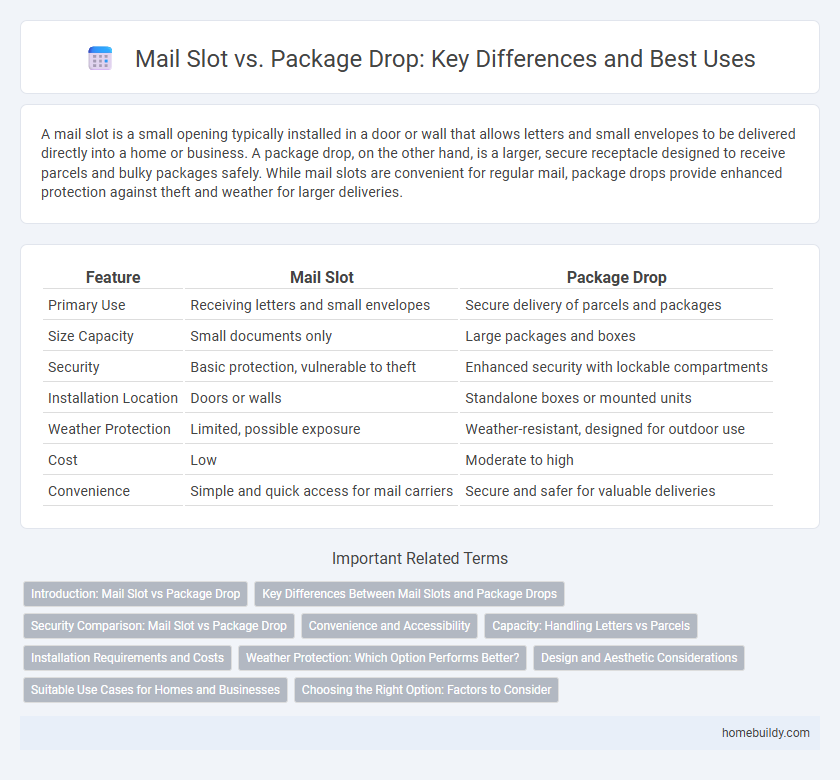 Mail Slot vs. Package Drop: Key Differences and Best Uses

A mail slot is a small opening typically installed in a door or wall that allows letters and small envelopes to be delivered directly into a home or business. A package drop, on the other hand, is a larger, secure receptacle designed to receive parcels and bulky packages safely. While mail slots are convenient for regular mail, package drops provide enhanced protection against theft and weather for larger deliveries.

| Feature | Mail Slot | Package Drop |
|---|---|---|
| Primary Use | Receiving letters and small envelopes | Secure delivery of parcels and packages |
| Size Capacity | Small documents only | Large packages and boxes |
| Security | Basic protection, vulnerable to theft | Enhanced security with lockable compartments |
| Installation Location | Doors or walls | Standalone boxes or mounted units |
| Weather Protection | Limited, possible exposure | Weather-resistant, designed for outdoor use |
| Cost | Low | Moderate to high |
| Convenience | Simple and quick access for mail carriers | Secure and safer for valuable deliveries |

Important Related Terms

Introduction: Mail Slot vs Package Drop
Key Differences Between Mail Slots and Package Drops
Security Comparison: Mail Slot vs Package Drop
Convenience and Accessibility
Capacity: Handling Letters vs Parcels
Installation Requirements and Costs
Weather Protection: Which Option Performs Better?
Design and Aesthetic Considerations
Suitable Use Cases for Homes and Businesses
Choosing the Right Option: Factors to Consider

homebuildy.com