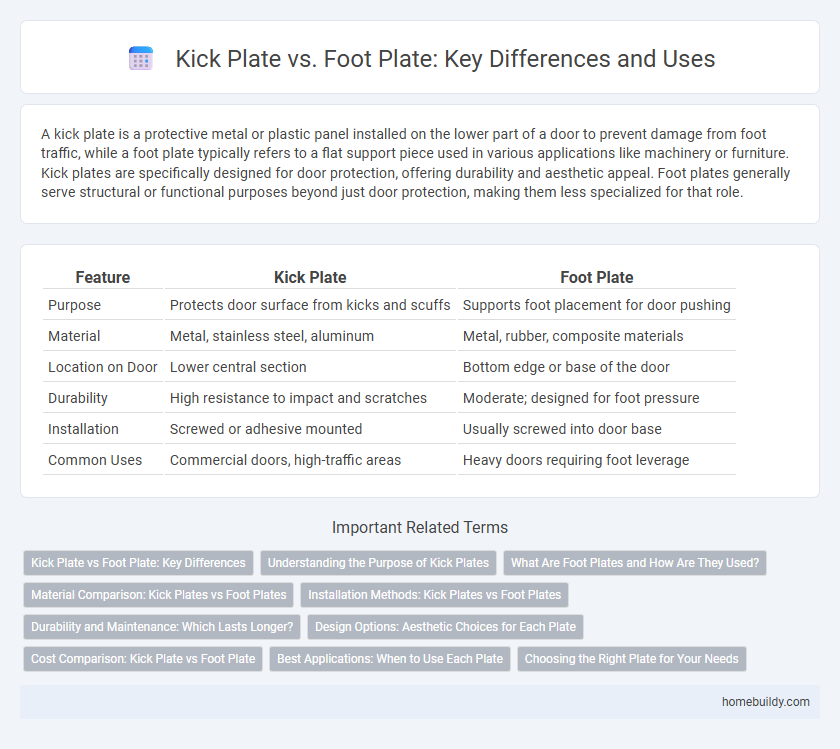 Kick Plate vs. Foot Plate: Key Differences and Uses

A kick plate is a protective metal or plastic panel installed on the lower part of a door to prevent damage from foot traffic, while a foot plate typically refers to a flat support piece used in various applications like machinery or furniture. Kick plates are specifically designed for door protection, offering durability and aesthetic appeal. Foot plates generally serve structural or functional purposes beyond just door protection, making them less specialized for that role.

| Feature | Kick Plate | Foot Plate |
|---|---|---|
| Purpose | Protects door surface from kicks and scuffs | Supports foot placement for door pushing |
| Material | Metal, stainless steel, aluminum | Metal, rubber, composite materials |
| Location on Door | Lower central section | Bottom edge or base of the door |
| Durability | High resistance to impact and scratches | Moderate; designed for foot pressure |
| Installation | Screwed or adhesive mounted | Usually screwed into door base |
| Common Uses | Commercial doors, high-traffic areas | Heavy doors requiring foot leverage |

Important Related Terms

Kick Plate vs Foot Plate: Key Differences

Understanding the Purpose of Kick Plates

What Are Foot Plates and How Are They Used?

Material Comparison: Kick Plates vs Foot Plates

Installation Methods: Kick Plates vs Foot Plates

Durability and Maintenance: Which Lasts Longer?

Design Options: Aesthetic Choices for Each Plate

Cost Comparison: Kick Plate vs Foot Plate

Best Applications: When to Use Each Plate

Choosing the Right Plate for Your Needs

homebuildy.com