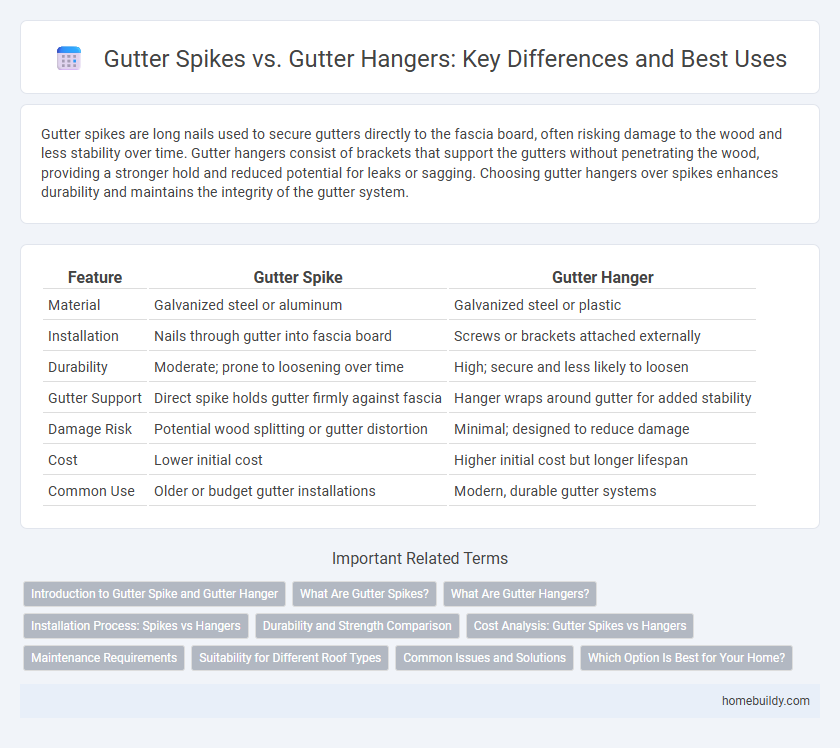 Gutter Spikes vs. Gutter Hangers: Key Differences and Best Uses

Gutter spikes are long nails used to secure gutters directly to the fascia board, often risking damage to the wood and less stability over time. Gutter hangers consist of brackets that support the gutters without penetrating the wood, providing a stronger hold and reduced potential for leaks or sagging. Choosing gutter hangers over spikes enhances durability and maintains the integrity of the gutter system.

| Feature | Gutter Spike | Gutter Hanger |
|---|---|---|
| Material | Galvanized steel or aluminum | Galvanized steel or plastic |
| Installation | Nails through gutter into fascia board | Screws or brackets attached externally |
| Durability | Moderate; prone to loosening over time | High; secure and less likely to loosen |
| Gutter Support | Direct spike holds gutter firmly against fascia | Hanger wraps around gutter for added stability |
| Damage Risk | Potential wood splitting or gutter distortion | Minimal; designed to reduce damage |
| Cost | Lower initial cost | Higher initial cost but longer lifespan |
| Common Use | Older or budget gutter installations | Modern, durable gutter systems |

Important Related Terms

Introduction to Gutter Spike and Gutter Hanger
What Are Gutter Spikes?
What Are Gutter Hangers?
Installation Process: Spikes vs Hangers
Durability and Strength Comparison
Cost Analysis: Gutter Spikes vs Hangers
Maintenance Requirements
Suitability for Different Roof Types
Common Issues and Solutions
Which Option Is Best for Your Home?

homebuildy.com