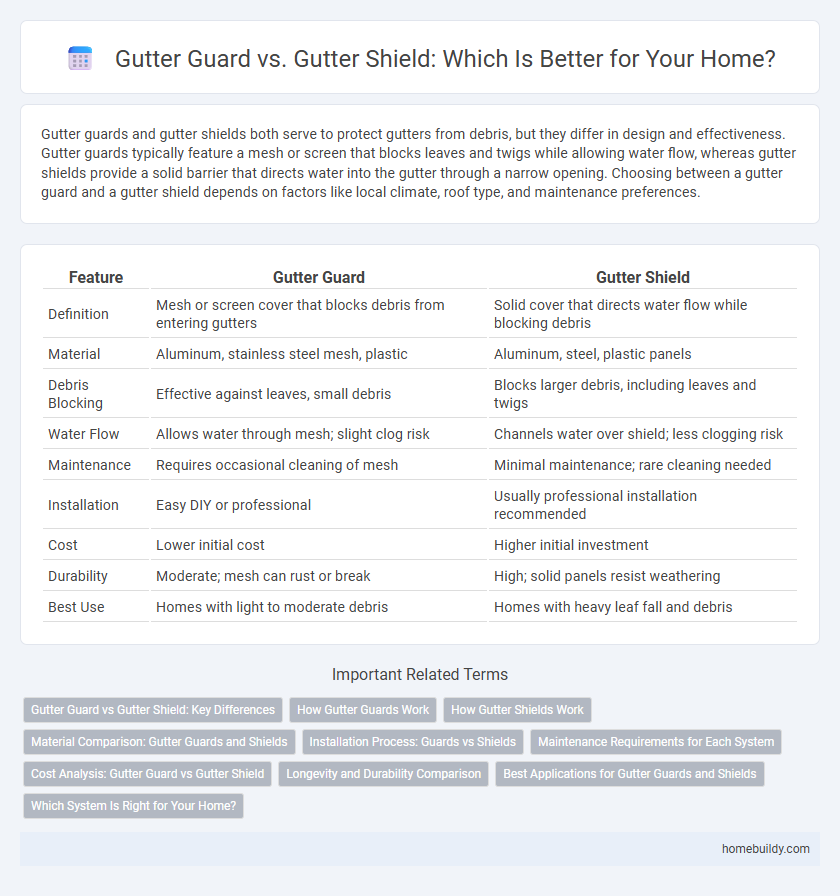 Gutter Guard vs. Gutter Shield: Which Is Better for Your Home?

Gutter guards and gutter shields both serve to protect gutters from debris, but they differ in design and effectiveness. Gutter guards typically feature a mesh or screen that blocks leaves and twigs while allowing water flow, whereas gutter shields provide a solid barrier that directs water into the gutter through a narrow opening. Choosing between a gutter guard and a gutter shield depends on factors like local climate, roof type, and maintenance preferences.

| Feature | Gutter Guard | Gutter Shield |
|---|---|---|
| Definition | Mesh or screen cover that blocks debris from entering gutters | Solid cover that directs water flow while blocking debris |
| Material | Aluminum, stainless steel mesh, plastic | Aluminum, steel, plastic panels |
| Debris Blocking | Effective against leaves, small debris | Blocks larger debris, including leaves and twigs |
| Water Flow | Allows water through mesh; slight clog risk | Channels water over shield; less clogging risk |
| Maintenance | Requires occasional cleaning of mesh | Minimal maintenance; rare cleaning needed |
| Installation | Easy DIY or professional | Usually professional installation recommended |
| Cost | Lower initial cost | Higher initial investment |
| Durability | Moderate; mesh can rust or break | High; solid panels resist weathering |
| Best Use | Homes with light to moderate debris | Homes with heavy leaf fall and debris |

Important Related Terms

Gutter Guard vs Gutter Shield: Key Differences
How Gutter Guards Work
How Gutter Shields Work
Material Comparison: Gutter Guards and Shields
Installation Process: Guards vs Shields
Maintenance Requirements for Each System
Cost Analysis: Gutter Guard vs Gutter Shield
Longevity and Durability Comparison
Best Applications for Gutter Guards and Shields
Which System Is Right for Your Home?

homebuildy.com