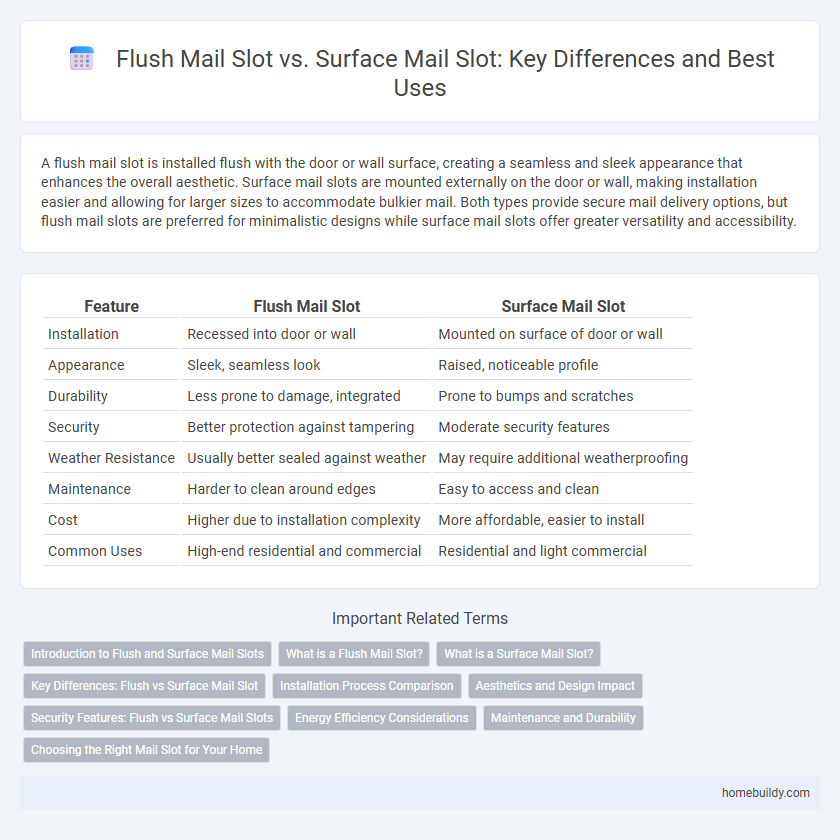 Flush Mail Slot vs. Surface Mail Slot: Key Differences and Best Uses

A flush mail slot is installed flush with the door or wall surface, creating a seamless and sleek appearance that enhances the overall aesthetic. Surface mail slots are mounted externally on the door or wall, making installation easier and allowing for larger sizes to accommodate bulkier mail. Both types provide secure mail delivery options, but flush mail slots are preferred for minimalistic designs while surface mail slots offer greater versatility and accessibility.

| Feature | Flush Mail Slot | Surface Mail Slot |
|---|---|---|
| Installation | Recessed into door or wall | Mounted on surface of door or wall |
| Appearance | Sleek, seamless look | Raised, noticeable profile |
| Durability | Less prone to damage, integrated | Prone to bumps and scratches |
| Security | Better protection against tampering | Moderate security features |
| Weather Resistance | Usually better sealed against weather | May require additional weatherproofing |
| Maintenance | Harder to clean around edges | Easy to access and clean |
| Cost | Higher due to installation complexity | More affordable, easier to install |
| Common Uses | High-end residential and commercial | Residential and light commercial |

Important Related Terms

Introduction to Flush and Surface Mail Slots
What is a Flush Mail Slot?
What is a Surface Mail Slot?
Key Differences: Flush vs Surface Mail Slot
Installation Process Comparison
Aesthetics and Design Impact
Security Features: Flush vs Surface Mail Slots
Energy Efficiency Considerations
Maintenance and Durability
Choosing the Right Mail Slot for Your Home

homebuildy.com