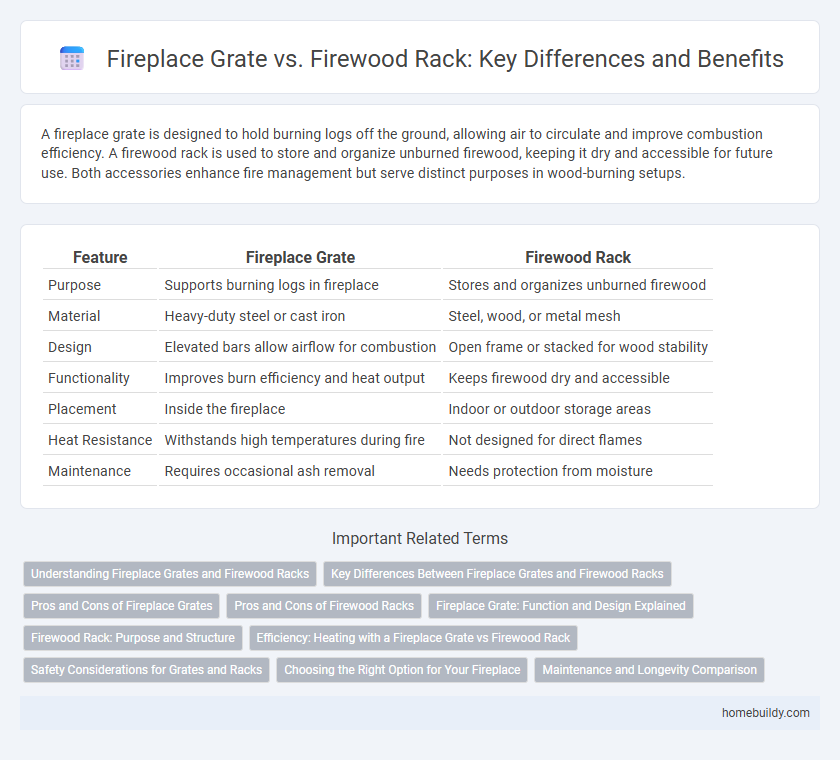 Fireplace Grate vs. Firewood Rack: Key Differences and Benefits

A fireplace grate is designed to hold burning logs off the ground, allowing air to circulate and improve combustion efficiency. A firewood rack is used to store and organize unburned firewood, keeping it dry and accessible for future use. Both accessories enhance fire management but serve distinct purposes in wood-burning setups.

| Feature | Fireplace Grate | Firewood Rack |
|---|---|---|
| Purpose | Supports burning logs in fireplace | Stores and organizes unburned firewood |
| Material | Heavy-duty steel or cast iron | Steel, wood, or metal mesh |
| Design | Elevated bars allow airflow for combustion | Open frame or stacked for wood stability |
| Functionality | Improves burn efficiency and heat output | Keeps firewood dry and accessible |
| Placement | Inside the fireplace | Indoor or outdoor storage areas |
| Heat Resistance | Withstands high temperatures during fire | Not designed for direct flames |
| Maintenance | Requires occasional ash removal | Needs protection from moisture |

Important Related Terms

Understanding Fireplace Grates and Firewood Racks
Key Differences Between Fireplace Grates and Firewood Racks
Pros and Cons of Fireplace Grates
Pros and Cons of Firewood Racks
Fireplace Grate: Function and Design Explained
Firewood Rack: Purpose and Structure
Efficiency: Heating with a Fireplace Grate vs Firewood Rack
Safety Considerations for Grates and Racks
Choosing the Right Option for Your Fireplace
Maintenance and Longevity Comparison

homebuildy.com