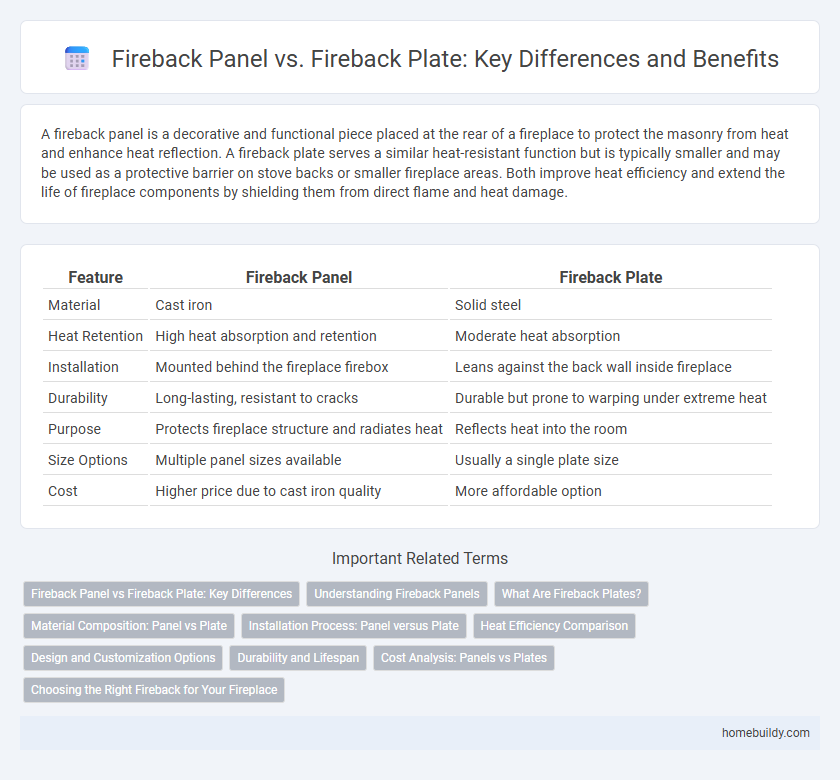 Fireback Panel vs. Fireback Plate: Key Differences and Benefits

A fireback panel is a decorative and functional piece placed at the rear of a fireplace to protect the masonry from heat and enhance heat reflection. A fireback plate serves a similar heat-resistant function but is typically smaller and may be used as a protective barrier on stove backs or smaller fireplace areas. Both improve heat efficiency and extend the life of fireplace components by shielding them from direct flame and heat damage.

| Feature | Fireback Panel | Fireback Plate |
|---|---|---|
| Material | Cast iron | Solid steel |
| Heat Retention | High heat absorption and retention | Moderate heat absorption |
| Installation | Mounted behind the fireplace firebox | Leans against the back wall inside fireplace |
| Durability | Long-lasting, resistant to cracks | Durable but prone to warping under extreme heat |
| Purpose | Protects fireplace structure and radiates heat | Reflects heat into the room |
| Size Options | Multiple panel sizes available | Usually a single plate size |
| Cost | Higher price due to cast iron quality | More affordable option |

Important Related Terms

Fireback Panel vs Fireback Plate: Key Differences
Understanding Fireback Panels
What Are Fireback Plates?
Material Composition: Panel vs Plate
Installation Process: Panel versus Plate
Heat Efficiency Comparison
Design and Customization Options
Durability and Lifespan
Cost Analysis: Panels vs Plates
Choosing the Right Fireback for Your Fireplace

homebuildy.com