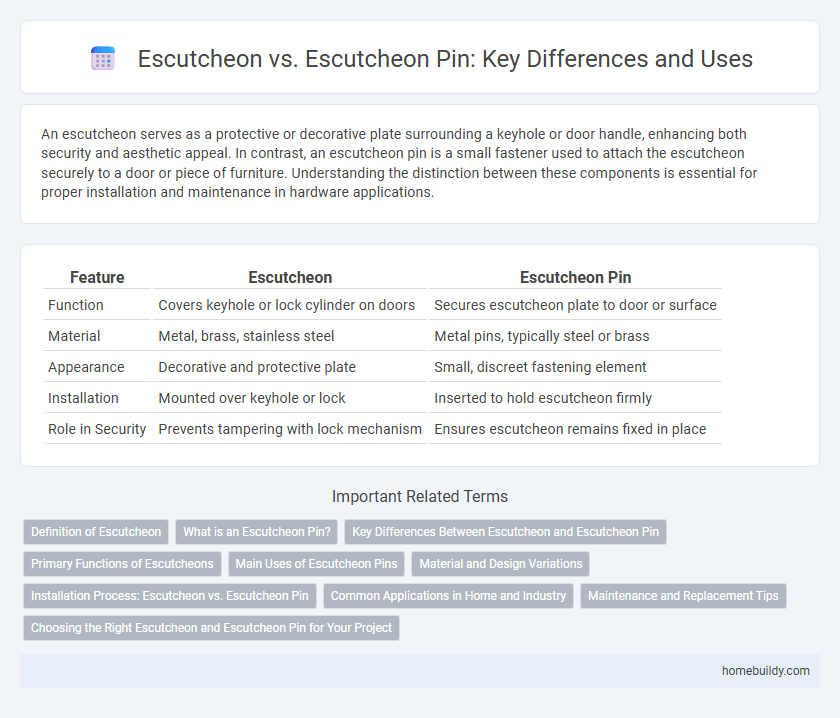 Escutcheon vs. Escutcheon Pin: Key Differences and Uses

An escutcheon serves as a protective or decorative plate surrounding a keyhole or door handle, enhancing both security and aesthetic appeal. In contrast, an escutcheon pin is a small fastener used to attach the escutcheon securely to a door or piece of furniture. Understanding the distinction between these components is essential for proper installation and maintenance in hardware applications.

| Feature | Escutcheon | Escutcheon Pin |
|---|---|---|
| Function | Covers keyhole or lock cylinder on doors | Secures escutcheon plate to door or surface |
| Material | Metal, brass, stainless steel | Metal pins, typically steel or brass |
| Appearance | Decorative and protective plate | Small, discreet fastening element |
| Installation | Mounted over keyhole or lock | Inserted to hold escutcheon firmly |
| Role in Security | Prevents tampering with lock mechanism | Ensures escutcheon remains fixed in place |

Important Related Terms

Definition of Escutcheon
What is an Escutcheon Pin?
Key Differences Between Escutcheon and Escutcheon Pin
Primary Functions of Escutcheons
Main Uses of Escutcheon Pins
Material and Design Variations
Installation Process: Escutcheon vs. Escutcheon Pin
Common Applications in Home and Industry
Maintenance and Replacement Tips
Choosing the Right Escutcheon and Escutcheon Pin for Your Project

homebuildy.com