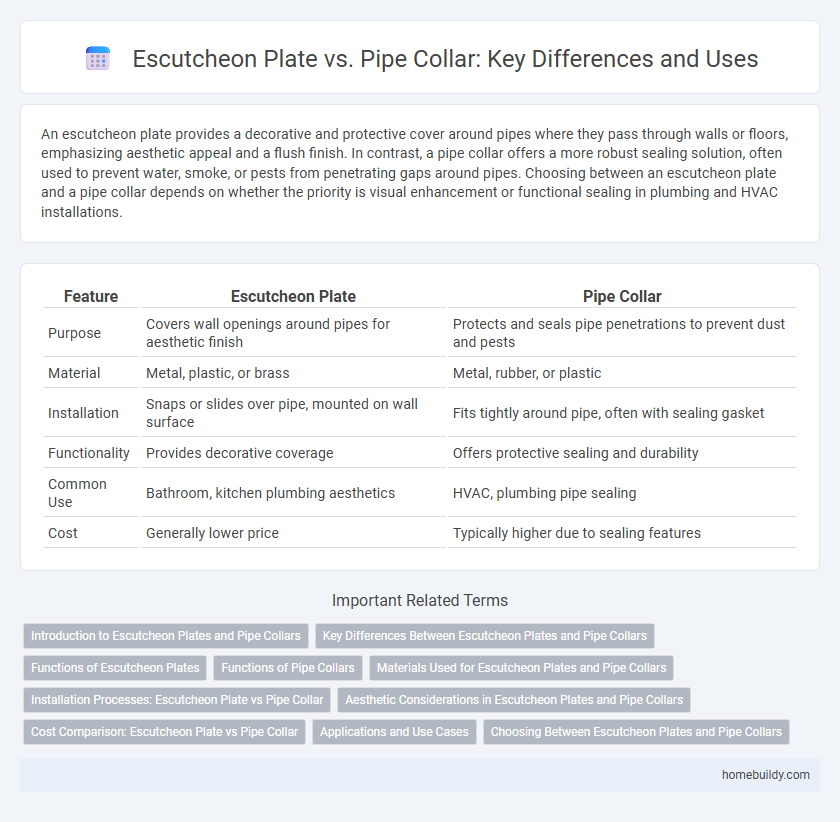 Escutcheon Plate vs. Pipe Collar: Key Differences and Uses

An escutcheon plate provides a decorative and protective cover around pipes where they pass through walls or floors, emphasizing aesthetic appeal and a flush finish. In contrast, a pipe collar offers a more robust sealing solution, often used to prevent water, smoke, or pests from penetrating gaps around pipes. Choosing between an escutcheon plate and a pipe collar depends on whether the priority is visual enhancement or functional sealing in plumbing and HVAC installations.

| Feature | Escutcheon Plate | Pipe Collar |
|---|---|---|
| Purpose | Covers wall openings around pipes for aesthetic finish | Protects and seals pipe penetrations to prevent dust and pests |
| Material | Metal, plastic, or brass | Metal, rubber, or plastic |
| Installation | Snaps or slides over pipe, mounted on wall surface | Fits tightly around pipe, often with sealing gasket |
| Functionality | Provides decorative coverage | Offers protective sealing and durability |
| Common Use | Bathroom, kitchen plumbing aesthetics | HVAC, plumbing pipe sealing |
| Cost | Generally lower price | Typically higher due to sealing features |

Important Related Terms

Introduction to Escutcheon Plates and Pipe Collars
Key Differences Between Escutcheon Plates and Pipe Collars
Functions of Escutcheon Plates
Functions of Pipe Collars
Materials Used for Escutcheon Plates and Pipe Collars
Installation Processes: Escutcheon Plate vs Pipe Collar
Aesthetic Considerations in Escutcheon Plates and Pipe Collars
Cost Comparison: Escutcheon Plate vs Pipe Collar
Applications and Use Cases
Choosing Between Escutcheon Plates and Pipe Collars

homebuildy.com