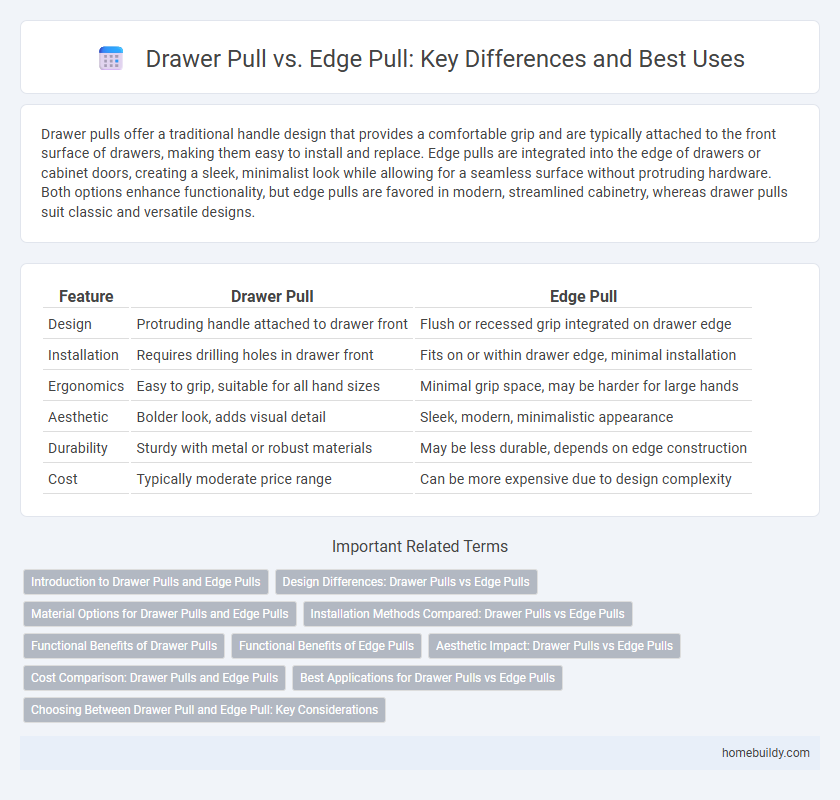 Drawer Pull vs. Edge Pull: Key Differences and Best Uses

Drawer pulls offer a traditional handle design that provides a comfortable grip and are typically attached to the front surface of drawers, making them easy to install and replace. Edge pulls are integrated into the edge of drawers or cabinet doors, creating a sleek, minimalist look while allowing for a seamless surface without protruding hardware. Both options enhance functionality, but edge pulls are favored in modern, streamlined cabinetry, whereas drawer pulls suit classic and versatile designs.

| Feature | Drawer Pull | Edge Pull |
|---|---|---|
| Design | Protruding handle attached to drawer front | Flush or recessed grip integrated on drawer edge |
| Installation | Requires drilling holes in drawer front | Fits on or within drawer edge, minimal installation |
| Ergonomics | Easy to grip, suitable for all hand sizes | Minimal grip space, may be harder for large hands |
| Aesthetic | Bolder look, adds visual detail | Sleek, modern, minimalistic appearance |
| Durability | Sturdy with metal or robust materials | May be less durable, depends on edge construction |
| Cost | Typically moderate price range | Can be more expensive due to design complexity |

Important Related Terms

Introduction to Drawer Pulls and Edge Pulls
Design Differences: Drawer Pulls vs Edge Pulls
Material Options for Drawer Pulls and Edge Pulls
Installation Methods Compared: Drawer Pulls vs Edge Pulls
Functional Benefits of Drawer Pulls
Functional Benefits of Edge Pulls
Aesthetic Impact: Drawer Pulls vs Edge Pulls
Cost Comparison: Drawer Pulls and Edge Pulls
Best Applications for Drawer Pulls vs Edge Pulls
Choosing Between Drawer Pull and Edge Pull: Key Considerations

homebuildy.com