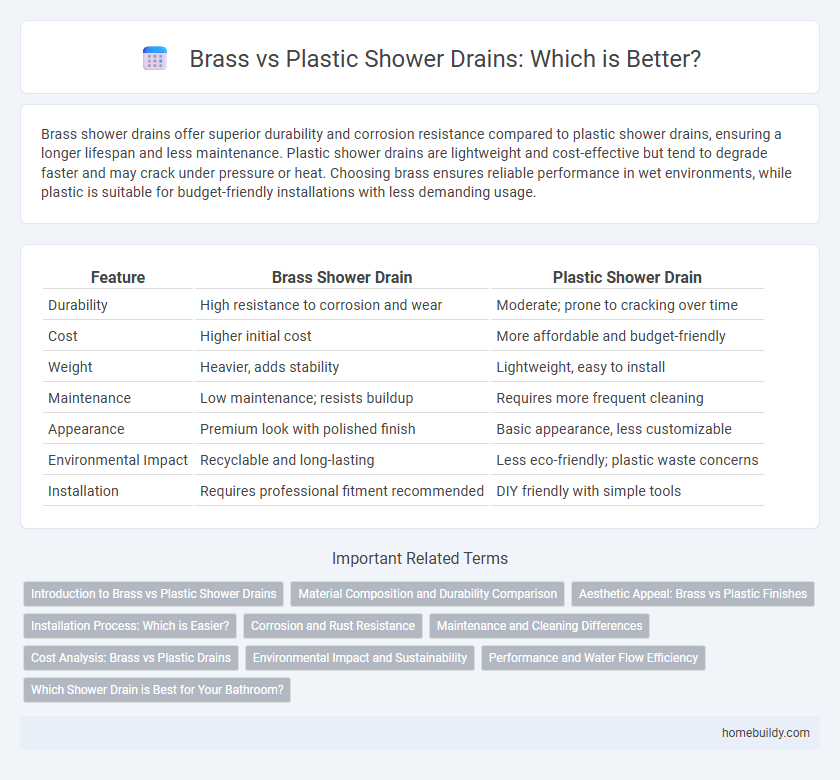 Brass vs Plastic Shower Drains: Which is Better?

Brass shower drains offer superior durability and corrosion resistance compared to plastic shower drains, ensuring a longer lifespan and less maintenance. Plastic shower drains are lightweight and cost-effective but tend to degrade faster and may crack under pressure or heat. Choosing brass ensures reliable performance in wet environments, while plastic is suitable for budget-friendly installations with less demanding usage.

| Feature | Brass Shower Drain | Plastic Shower Drain |
|---|---|---|
| Durability | High resistance to corrosion and wear | Moderate; prone to cracking over time |
| Cost | Higher initial cost | More affordable and budget-friendly |
| Weight | Heavier, adds stability | Lightweight, easy to install |
| Maintenance | Low maintenance; resists buildup | Requires more frequent cleaning |
| Appearance | Premium look with polished finish | Basic appearance, less customizable |
| Environmental Impact | Recyclable and long-lasting | Less eco-friendly; plastic waste concerns |
| Installation | Requires professional fitment recommended | DIY friendly with simple tools |

Important Related Terms

Introduction to Brass vs Plastic Shower Drains
Material Composition and Durability Comparison
Aesthetic Appeal: Brass vs Plastic Finishes
Installation Process: Which is Easier?
Corrosion and Rust Resistance
Maintenance and Cleaning Differences
Cost Analysis: Brass vs Plastic Drains
Environmental Impact and Sustainability
Performance and Water Flow Efficiency
Which Shower Drain is Best for Your Bathroom?

homebuildy.com