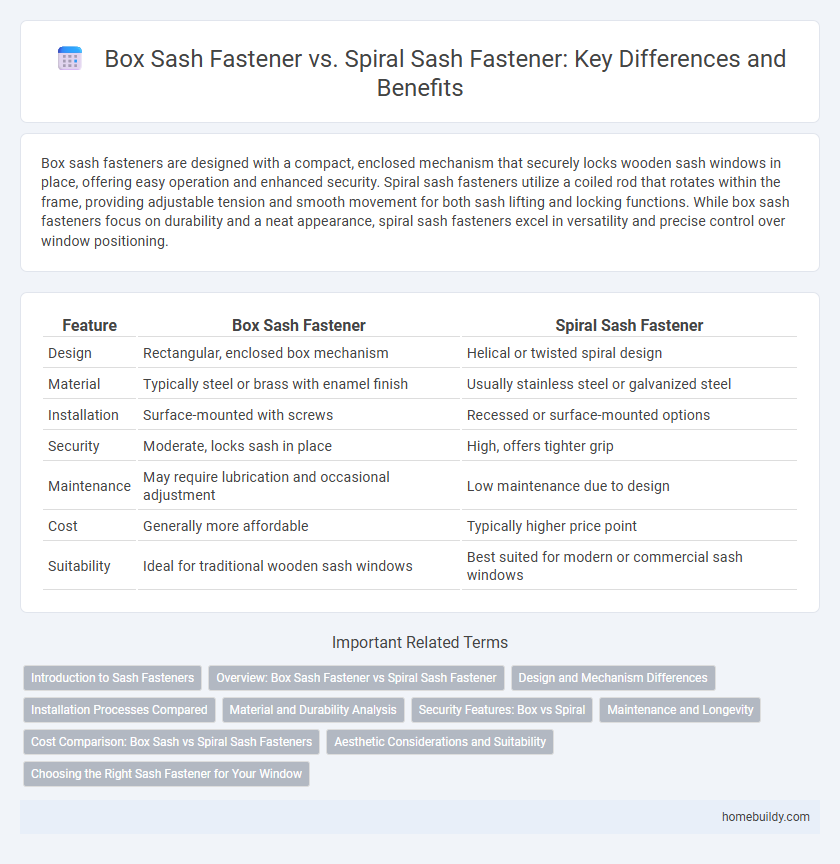 Box Sash Fastener vs. Spiral Sash Fastener: Key Differences and Benefits

Box sash fasteners are designed with a compact, enclosed mechanism that securely locks wooden sash windows in place, offering easy operation and enhanced security. Spiral sash fasteners utilize a coiled rod that rotates within the frame, providing adjustable tension and smooth movement for both sash lifting and locking functions. While box sash fasteners focus on durability and a neat appearance, spiral sash fasteners excel in versatility and precise control over window positioning.

| Feature | Box Sash Fastener | Spiral Sash Fastener |
|---|---|---|
| Design | Rectangular, enclosed box mechanism | Helical or twisted spiral design |
| Material | Typically steel or brass with enamel finish | Usually stainless steel or galvanized steel |
| Installation | Surface-mounted with screws | Recessed or surface-mounted options |
| Security | Moderate, locks sash in place | High, offers tighter grip |
| Maintenance | May require lubrication and occasional adjustment | Low maintenance due to design |
| Cost | Generally more affordable | Typically higher price point |
| Suitability | Ideal for traditional wooden sash windows | Best suited for modern or commercial sash windows |

Important Related Terms

Introduction to Sash Fasteners
Overview: Box Sash Fastener vs Spiral Sash Fastener
Design and Mechanism Differences
Installation Processes Compared
Material and Durability Analysis
Security Features: Box vs Spiral
Maintenance and Longevity
Cost Comparison: Box Sash vs Spiral Sash Fasteners
Aesthetic Considerations and Suitability
Choosing the Right Sash Fastener for Your Window

homebuildy.com