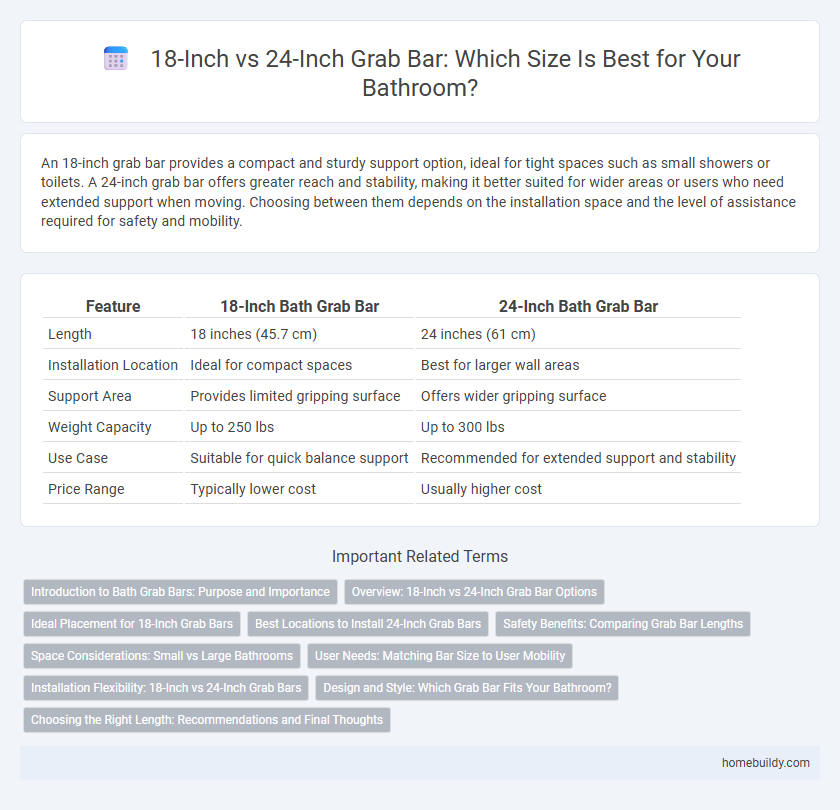 18-Inch vs 24-Inch Grab Bar: Which Size Is Best for Your Bathroom?

An 18-inch grab bar provides a compact and sturdy support option, ideal for tight spaces such as small showers or toilets. A 24-inch grab bar offers greater reach and stability, making it better suited for wider areas or users who need extended support when moving. Choosing between them depends on the installation space and the level of assistance required for safety and mobility.

| Feature | 18-Inch Bath Grab Bar | 24-Inch Bath Grab Bar |
|---|---|---|
| Length | 18 inches (45.7 cm) | 24 inches (61 cm) |
| Installation Location | Ideal for compact spaces | Best for larger wall areas |
| Support Area | Provides limited gripping surface | Offers wider gripping surface |
| Weight Capacity | Up to 250 lbs | Up to 300 lbs |
| Use Case | Suitable for quick balance support | Recommended for extended support and stability |
| Price Range | Typically lower cost | Usually higher cost |

Important Related Terms

Introduction to Bath Grab Bars: Purpose and Importance
Overview: 18-Inch vs 24-Inch Grab Bar Options
Ideal Placement for 18-Inch Grab Bars
Best Locations to Install 24-Inch Grab Bars
Safety Benefits: Comparing Grab Bar Lengths
Space Considerations: Small vs Large Bathrooms
User Needs: Matching Bar Size to User Mobility
Installation Flexibility: 18-Inch vs 24-Inch Grab Bars
Design and Style: Which Grab Bar Fits Your Bathroom?
Choosing the Right Length: Recommendations and Final Thoughts

homebuildy.com