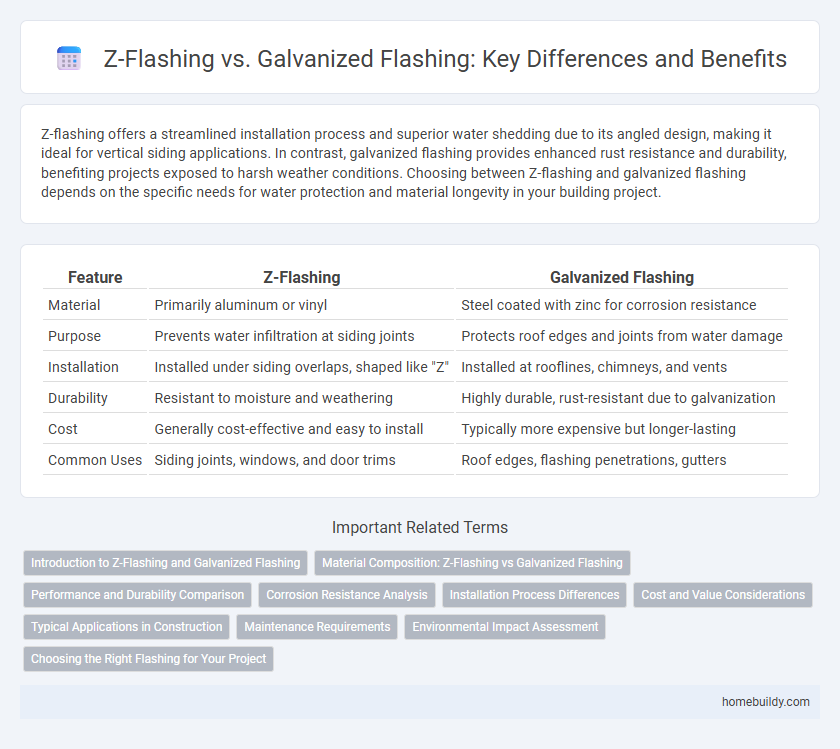 Z-Flashing vs. Galvanized Flashing: Key Differences and Benefits

Z-flashing offers a streamlined installation process and superior water shedding due to its angled design, making it ideal for vertical siding applications. In contrast, galvanized flashing provides enhanced rust resistance and durability, benefiting projects exposed to harsh weather conditions. Choosing between Z-flashing and galvanized flashing depends on the specific needs for water protection and material longevity in your building project.

| Feature | Z-Flashing | Galvanized Flashing |
|---|---|---|
| Material | Primarily aluminum or vinyl | Steel coated with zinc for corrosion resistance |
| Purpose | Prevents water infiltration at siding joints | Protects roof edges and joints from water damage |
| Installation | Installed under siding overlaps, shaped like "Z" | Installed at rooflines, chimneys, and vents |
| Durability | Resistant to moisture and weathering | Highly durable, rust-resistant due to galvanization |
| Cost | Generally cost-effective and easy to install | Typically more expensive but longer-lasting |
| Common Uses | Siding joints, windows, and door trims | Roof edges, flashing penetrations, gutters |

Important Related Terms

Introduction to Z-Flashing and Galvanized Flashing
Material Composition: Z-Flashing vs Galvanized Flashing
Performance and Durability Comparison
Corrosion Resistance Analysis
Installation Process Differences
Cost and Value Considerations
Typical Applications in Construction
Maintenance Requirements
Environmental Impact Assessment
Choosing the Right Flashing for Your Project

homebuildy.com