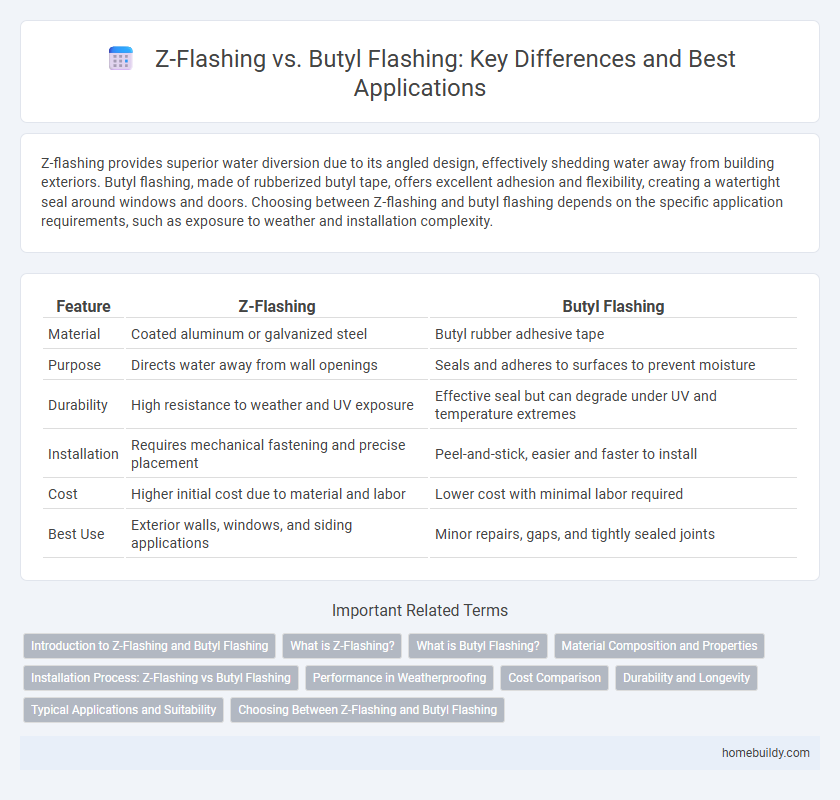 Z-Flashing vs. Butyl Flashing: Key Differences and Best Applications

Z-flashing provides superior water diversion due to its angled design, effectively shedding water away from building exteriors. Butyl flashing, made of rubberized butyl tape, offers excellent adhesion and flexibility, creating a watertight seal around windows and doors. Choosing between Z-flashing and butyl flashing depends on the specific application requirements, such as exposure to weather and installation complexity.

| Feature | Z-Flashing | Butyl Flashing |
|---|---|---|
| Material | Coated aluminum or galvanized steel | Butyl rubber adhesive tape |
| Purpose | Directs water away from wall openings | Seals and adheres to surfaces to prevent moisture |
| Durability | High resistance to weather and UV exposure | Effective seal but can degrade under UV and temperature extremes |
| Installation | Requires mechanical fastening and precise placement | Peel-and-stick, easier and faster to install |
| Cost | Higher initial cost due to material and labor | Lower cost with minimal labor required |
| Best Use | Exterior walls, windows, and siding applications | Minor repairs, gaps, and tightly sealed joints |

Important Related Terms

Introduction to Z-Flashing and Butyl Flashing
What is Z-Flashing?
What is Butyl Flashing?
Material Composition and Properties
Installation Process: Z-Flashing vs Butyl Flashing
Performance in Weatherproofing
Cost Comparison
Durability and Longevity
Typical Applications and Suitability
Choosing Between Z-Flashing and Butyl Flashing

homebuildy.com