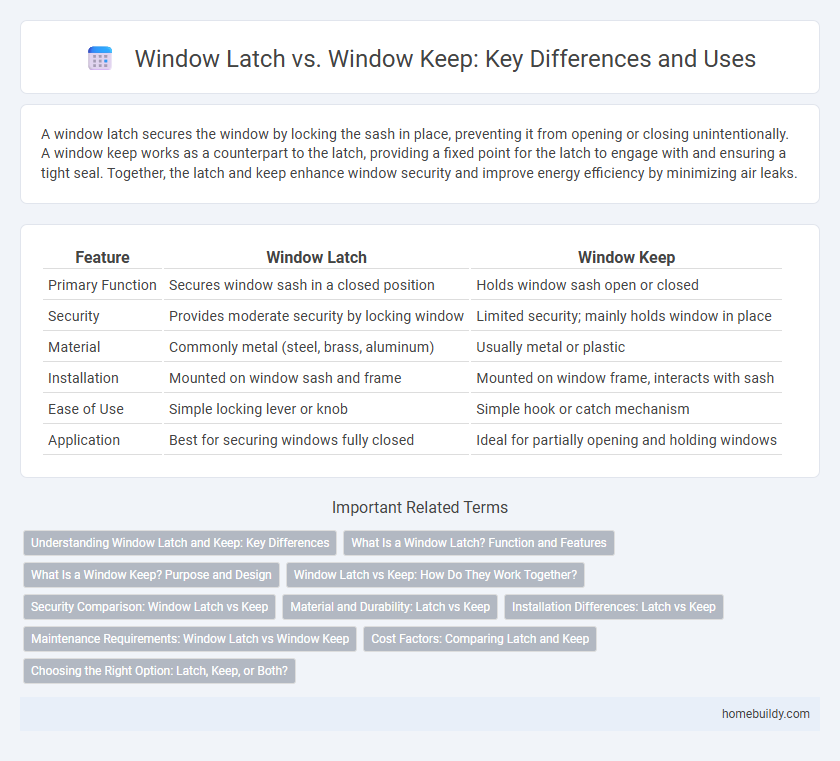 Window Latch vs. Window Keep: Key Differences and Uses

A window latch secures the window by locking the sash in place, preventing it from opening or closing unintentionally. A window keep works as a counterpart to the latch, providing a fixed point for the latch to engage with and ensuring a tight seal. Together, the latch and keep enhance window security and improve energy efficiency by minimizing air leaks.

| Feature | Window Latch | Window Keep |
|---|---|---|
| Primary Function | Secures window sash in a closed position | Holds window sash open or closed |
| Security | Provides moderate security by locking window | Limited security; mainly holds window in place |
| Material | Commonly metal (steel, brass, aluminum) | Usually metal or plastic |
| Installation | Mounted on window sash and frame | Mounted on window frame, interacts with sash |
| Ease of Use | Simple locking lever or knob | Simple hook or catch mechanism |
| Application | Best for securing windows fully closed | Ideal for partially opening and holding windows |

Important Related Terms

Understanding Window Latch and Keep: Key Differences
What Is a Window Latch? Function and Features
What Is a Window Keep? Purpose and Design
Window Latch vs Keep: How Do They Work Together?
Security Comparison: Window Latch vs Keep
Material and Durability: Latch vs Keep
Installation Differences: Latch vs Keep
Maintenance Requirements: Window Latch vs Window Keep
Cost Factors: Comparing Latch and Keep
Choosing the Right Option: Latch, Keep, or Both?

homebuildy.com