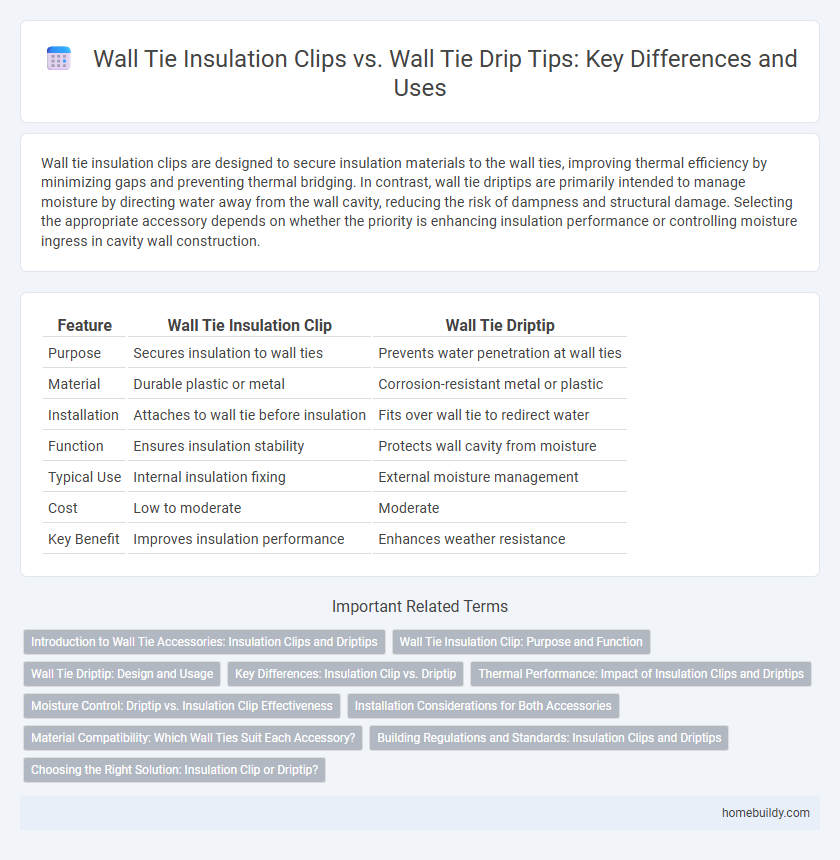 Wall Tie Insulation Clips vs. Wall Tie Drip Tips: Key Differences and Uses

Wall tie insulation clips are designed to secure insulation materials to the wall ties, improving thermal efficiency by minimizing gaps and preventing thermal bridging. In contrast, wall tie driptips are primarily intended to manage moisture by directing water away from the wall cavity, reducing the risk of dampness and structural damage. Selecting the appropriate accessory depends on whether the priority is enhancing insulation performance or controlling moisture ingress in cavity wall construction.

| Feature | Wall Tie Insulation Clip | Wall Tie Driptip |
|---|---|---|
| Purpose | Secures insulation to wall ties | Prevents water penetration at wall ties |
| Material | Durable plastic or metal | Corrosion-resistant metal or plastic |
| Installation | Attaches to wall tie before insulation | Fits over wall tie to redirect water |
| Function | Ensures insulation stability | Protects wall cavity from moisture |
| Typical Use | Internal insulation fixing | External moisture management |
| Cost | Low to moderate | Moderate |
| Key Benefit | Improves insulation performance | Enhances weather resistance |

Important Related Terms

Introduction to Wall Tie Accessories: Insulation Clips and Driptips
Wall Tie Insulation Clip: Purpose and Function
Wall Tie Driptip: Design and Usage
Key Differences: Insulation Clip vs. Driptip
Thermal Performance: Impact of Insulation Clips and Driptips
Moisture Control: Driptip vs. Insulation Clip Effectiveness
Installation Considerations for Both Accessories
Material Compatibility: Which Wall Ties Suit Each Accessory?
Building Regulations and Standards: Insulation Clips and Driptips
Choosing the Right Solution: Insulation Clip or Driptip?

homebuildy.com