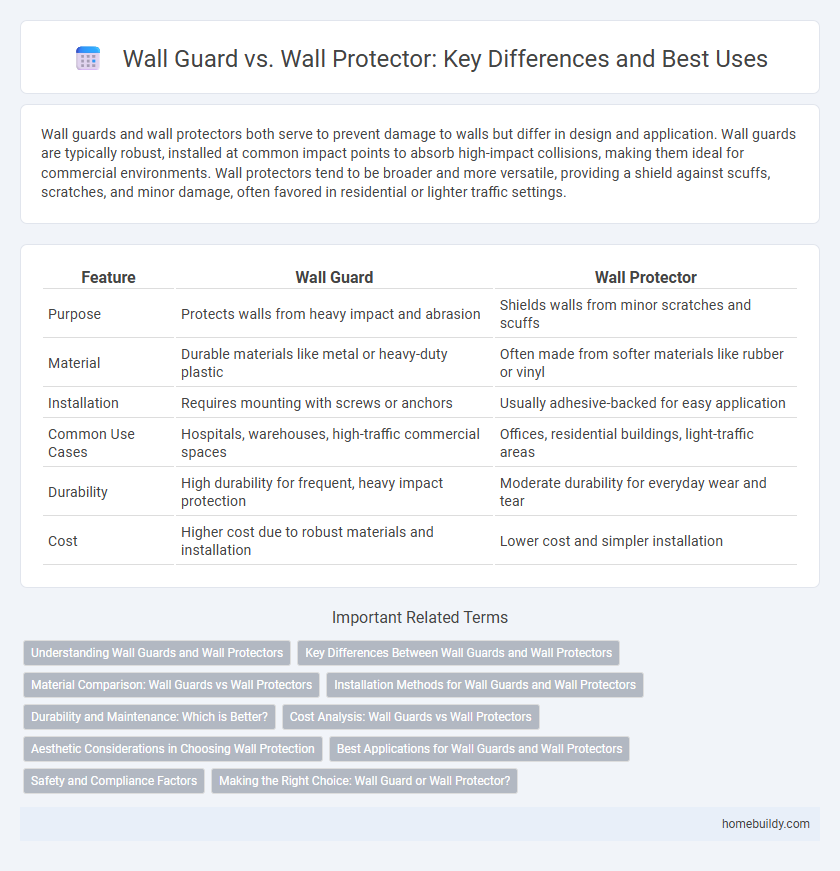 Wall Guard vs. Wall Protector: Key Differences and Best Uses

Wall guards and wall protectors both serve to prevent damage to walls but differ in design and application. Wall guards are typically robust, installed at common impact points to absorb high-impact collisions, making them ideal for commercial environments. Wall protectors tend to be broader and more versatile, providing a shield against scuffs, scratches, and minor damage, often favored in residential or lighter traffic settings.

| Feature | Wall Guard | Wall Protector |
|---|---|---|
| Purpose | Protects walls from heavy impact and abrasion | Shields walls from minor scratches and scuffs |
| Material | Durable materials like metal or heavy-duty plastic | Often made from softer materials like rubber or vinyl |
| Installation | Requires mounting with screws or anchors | Usually adhesive-backed for easy application |
| Common Use Cases | Hospitals, warehouses, high-traffic commercial spaces | Offices, residential buildings, light-traffic areas |
| Durability | High durability for frequent, heavy impact protection | Moderate durability for everyday wear and tear |
| Cost | Higher cost due to robust materials and installation | Lower cost and simpler installation |

Important Related Terms

Understanding Wall Guards and Wall Protectors
Key Differences Between Wall Guards and Wall Protectors
Material Comparison: Wall Guards vs Wall Protectors
Installation Methods for Wall Guards and Wall Protectors
Durability and Maintenance: Which is Better?
Cost Analysis: Wall Guards vs Wall Protectors
Aesthetic Considerations in Choosing Wall Protection
Best Applications for Wall Guards and Wall Protectors
Safety and Compliance Factors
Making the Right Choice: Wall Guard or Wall Protector?

homebuildy.com