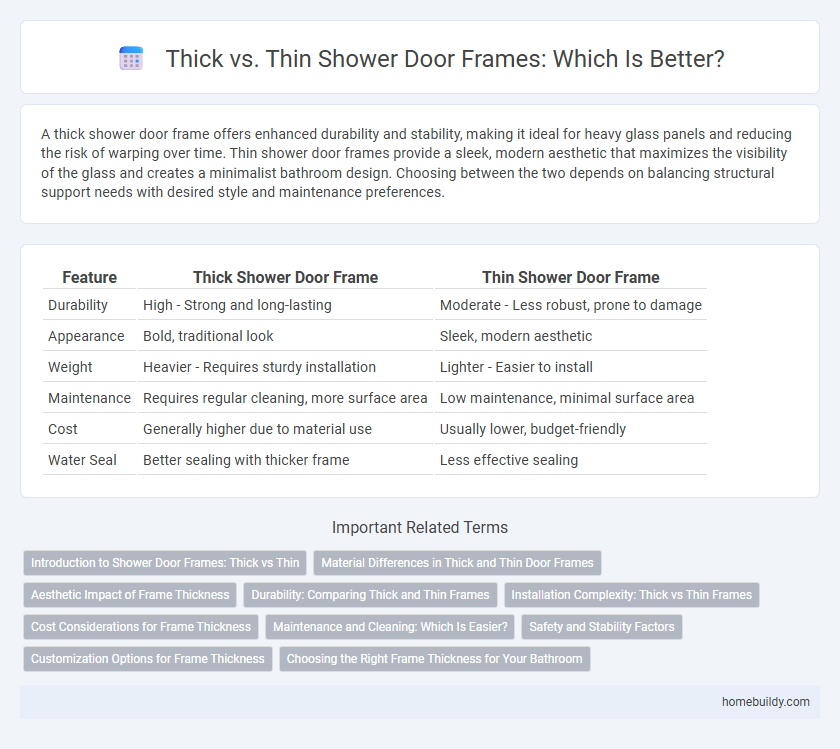 Thick vs. Thin Shower Door Frames: Which Is Better?

A thick shower door frame offers enhanced durability and stability, making it ideal for heavy glass panels and reducing the risk of warping over time. Thin shower door frames provide a sleek, modern aesthetic that maximizes the visibility of the glass and creates a minimalist bathroom design. Choosing between the two depends on balancing structural support needs with desired style and maintenance preferences.

| Feature | Thick Shower Door Frame | Thin Shower Door Frame |
|---|---|---|
| Durability | High - Strong and long-lasting | Moderate - Less robust, prone to damage |
| Appearance | Bold, traditional look | Sleek, modern aesthetic |
| Weight | Heavier - Requires sturdy installation | Lighter - Easier to install |
| Maintenance | Requires regular cleaning, more surface area | Low maintenance, minimal surface area |
| Cost | Generally higher due to material use | Usually lower, budget-friendly |
| Water Seal | Better sealing with thicker frame | Less effective sealing |

Important Related Terms

Introduction to Shower Door Frames: Thick vs Thin
Material Differences in Thick and Thin Door Frames
Aesthetic Impact of Frame Thickness
Durability: Comparing Thick and Thin Frames
Installation Complexity: Thick vs Thin Frames
Cost Considerations for Frame Thickness
Maintenance and Cleaning: Which Is Easier?
Safety and Stability Factors
Customization Options for Frame Thickness
Choosing the Right Frame Thickness for Your Bathroom

homebuildy.com