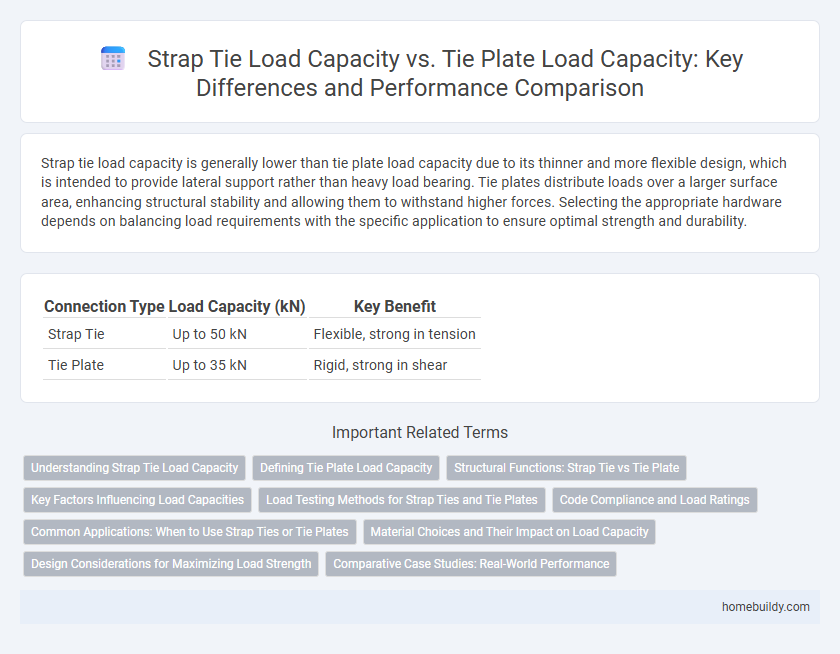 Strap Tie Load Capacity vs. Tie Plate Load Capacity: Key Differences and Performance Comparison

Strap tie load capacity is generally lower than tie plate load capacity due to its thinner and more flexible design, which is intended to provide lateral support rather than heavy load bearing. Tie plates distribute loads over a larger surface area, enhancing structural stability and allowing them to withstand higher forces. Selecting the appropriate hardware depends on balancing load requirements with the specific application to ensure optimal strength and durability.

| Connection Type | Load Capacity (kN) | Key Benefit |
|---|---|---|
| Strap Tie | Up to 50 kN | Flexible, strong in tension |
| Tie Plate | Up to 35 kN | Rigid, strong in shear |

Important Related Terms

Understanding Strap Tie Load Capacity

Defining Tie Plate Load Capacity

Structural Functions: Strap Tie vs Tie Plate

Key Factors Influencing Load Capacities

Load Testing Methods for Strap Ties and Tie Plates

Code Compliance and Load Ratings

Common Applications: When to Use Strap Ties or Tie Plates

Material Choices and Their Impact on Load Capacity

Design Considerations for Maximizing Load Strength

Comparative Case Studies: Real-World Performance

homebuildy.com