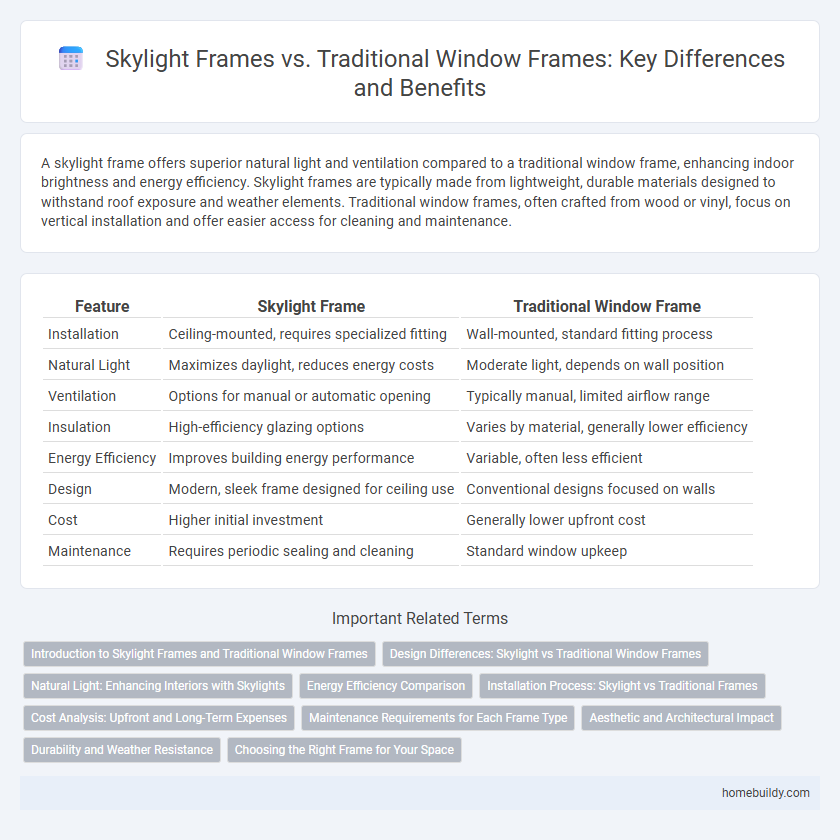 Skylight Frames vs. Traditional Window Frames: Key Differences and Benefits

A skylight frame offers superior natural light and ventilation compared to a traditional window frame, enhancing indoor brightness and energy efficiency. Skylight frames are typically made from lightweight, durable materials designed to withstand roof exposure and weather elements. Traditional window frames, often crafted from wood or vinyl, focus on vertical installation and offer easier access for cleaning and maintenance.

| Feature | Skylight Frame | Traditional Window Frame |
|---|---|---|
| Installation | Ceiling-mounted, requires specialized fitting | Wall-mounted, standard fitting process |
| Natural Light | Maximizes daylight, reduces energy costs | Moderate light, depends on wall position |
| Ventilation | Options for manual or automatic opening | Typically manual, limited airflow range |
| Insulation | High-efficiency glazing options | Varies by material, generally lower efficiency |
| Energy Efficiency | Improves building energy performance | Variable, often less efficient |
| Design | Modern, sleek frame designed for ceiling use | Conventional designs focused on walls |
| Cost | Higher initial investment | Generally lower upfront cost |
| Maintenance | Requires periodic sealing and cleaning | Standard window upkeep |

Important Related Terms

Introduction to Skylight Frames and Traditional Window Frames
Design Differences: Skylight vs Traditional Window Frames
Natural Light: Enhancing Interiors with Skylights
Energy Efficiency Comparison
Installation Process: Skylight vs Traditional Frames
Cost Analysis: Upfront and Long-Term Expenses
Maintenance Requirements for Each Frame Type
Aesthetic and Architectural Impact
Durability and Weather Resistance
Choosing the Right Frame for Your Space

homebuildy.com