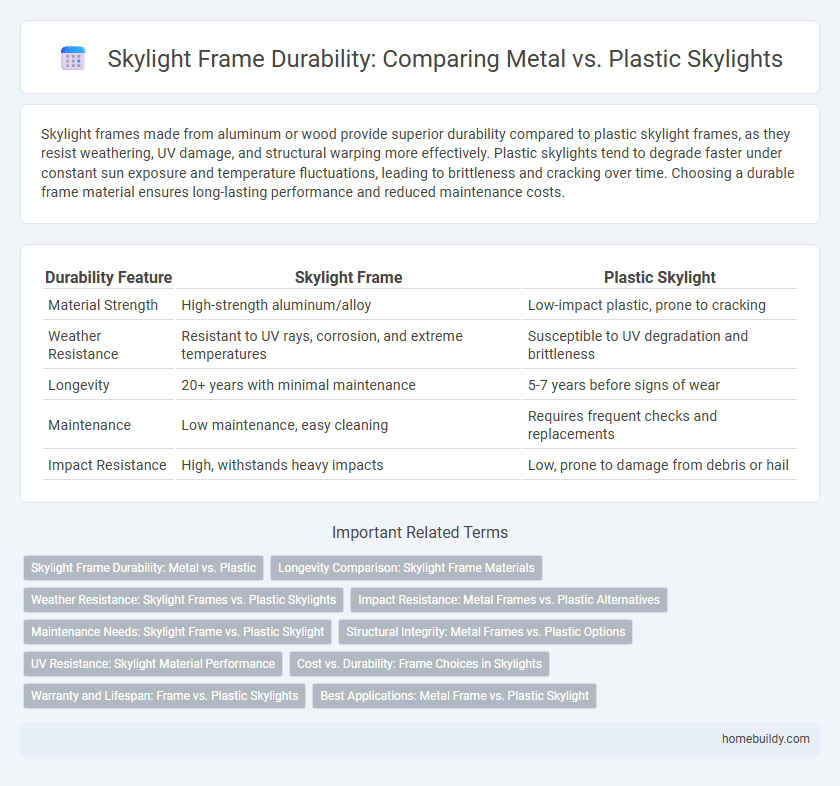 Skylight Frame Durability: Comparing Metal vs. Plastic Skylights

Skylight frames made from aluminum or wood provide superior durability compared to plastic skylight frames, as they resist weathering, UV damage, and structural warping more effectively. Plastic skylights tend to degrade faster under constant sun exposure and temperature fluctuations, leading to brittleness and cracking over time. Choosing a durable frame material ensures long-lasting performance and reduced maintenance costs.

| Durability Feature | Skylight Frame | Plastic Skylight |
|---|---|---|
| Material Strength | High-strength aluminum/alloy | Low-impact plastic, prone to cracking |
| Weather Resistance | Resistant to UV rays, corrosion, and extreme temperatures | Susceptible to UV degradation and brittleness |
| Longevity | 20+ years with minimal maintenance | 5-7 years before signs of wear |
| Maintenance | Low maintenance, easy cleaning | Requires frequent checks and replacements |
| Impact Resistance | High, withstands heavy impacts | Low, prone to damage from debris or hail |

Important Related Terms

Skylight Frame Durability: Metal vs. Plastic
Longevity Comparison: Skylight Frame Materials
Weather Resistance: Skylight Frames vs. Plastic Skylights
Impact Resistance: Metal Frames vs. Plastic Alternatives
Maintenance Needs: Skylight Frame vs. Plastic Skylight
Structural Integrity: Metal Frames vs. Plastic Options
UV Resistance: Skylight Material Performance
Cost vs. Durability: Frame Choices in Skylights
Warranty and Lifespan: Frame vs. Plastic Skylights
Best Applications: Metal Frame vs. Plastic Skylight

homebuildy.com