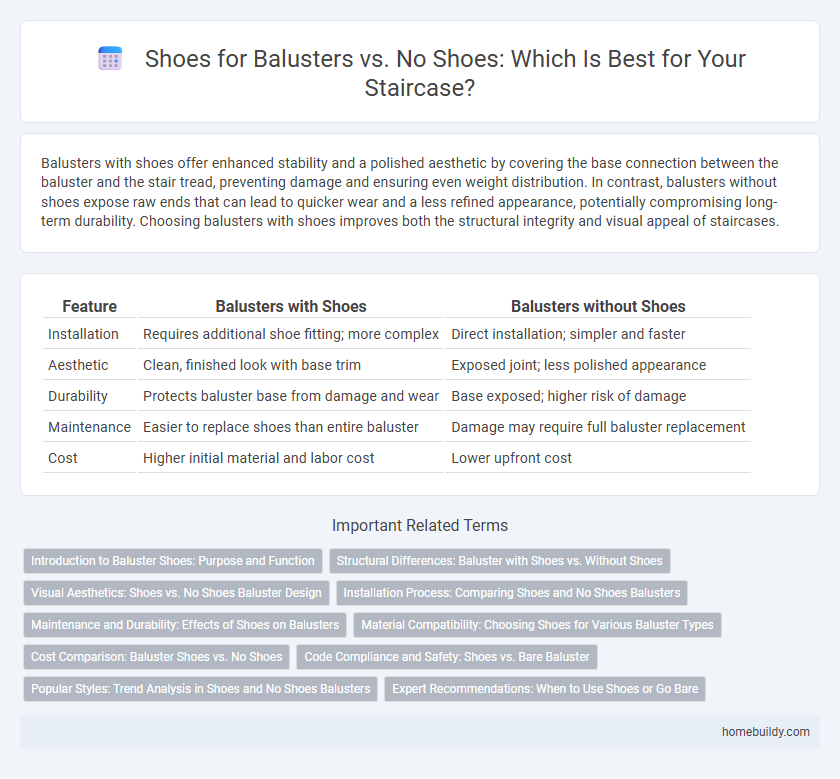 Shoes for Balusters vs. No Shoes: Which Is Best for Your Staircase?

Balusters with shoes offer enhanced stability and a polished aesthetic by covering the base connection between the baluster and the stair tread, preventing damage and ensuring even weight distribution. In contrast, balusters without shoes expose raw ends that can lead to quicker wear and a less refined appearance, potentially compromising long-term durability. Choosing balusters with shoes improves both the structural integrity and visual appeal of staircases.

| Feature | Balusters with Shoes | Balusters without Shoes |
|---|---|---|
| Installation | Requires additional shoe fitting; more complex | Direct installation; simpler and faster |
| Aesthetic | Clean, finished look with base trim | Exposed joint; less polished appearance |
| Durability | Protects baluster base from damage and wear | Base exposed; higher risk of damage |
| Maintenance | Easier to replace shoes than entire baluster | Damage may require full baluster replacement |
| Cost | Higher initial material and labor cost | Lower upfront cost |

Important Related Terms

Introduction to Baluster Shoes: Purpose and Function
Structural Differences: Baluster with Shoes vs. Without Shoes
Visual Aesthetics: Shoes vs. No Shoes Baluster Design
Installation Process: Comparing Shoes and No Shoes Balusters
Maintenance and Durability: Effects of Shoes on Balusters
Material Compatibility: Choosing Shoes for Various Baluster Types
Cost Comparison: Baluster Shoes vs. No Shoes
Code Compliance and Safety: Shoes vs. Bare Baluster
Popular Styles: Trend Analysis in Shoes and No Shoes Balusters
Expert Recommendations: When to Use Shoes or Go Bare

homebuildy.com