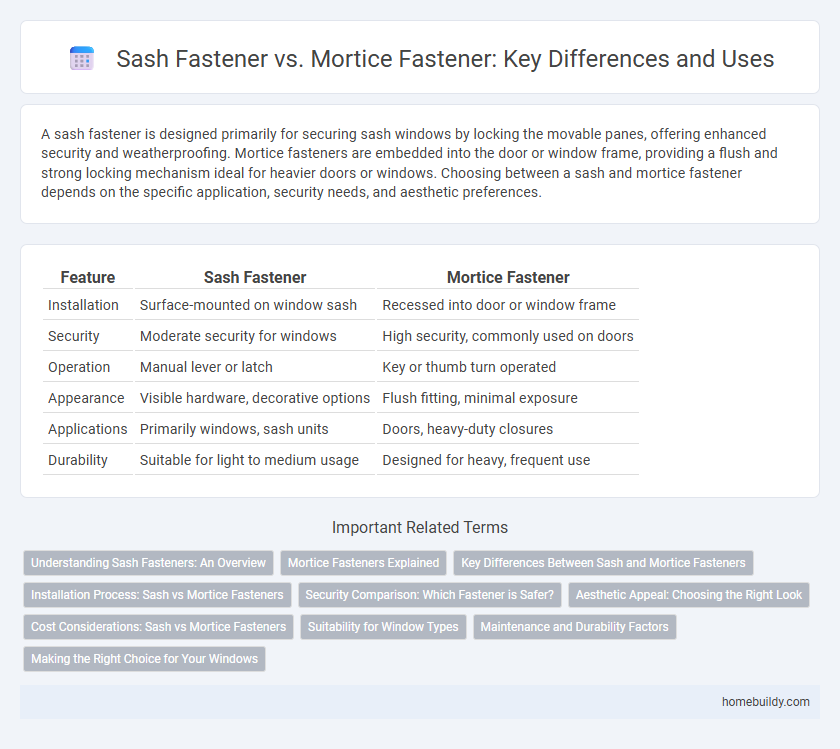 Sash Fastener vs. Mortice Fastener: Key Differences and Uses

A sash fastener is designed primarily for securing sash windows by locking the movable panes, offering enhanced security and weatherproofing. Mortice fasteners are embedded into the door or window frame, providing a flush and strong locking mechanism ideal for heavier doors or windows. Choosing between a sash and mortice fastener depends on the specific application, security needs, and aesthetic preferences.

| Feature | Sash Fastener | Mortice Fastener |
|---|---|---|
| Installation | Surface-mounted on window sash | Recessed into door or window frame |
| Security | Moderate security for windows | High security, commonly used on doors |
| Operation | Manual lever or latch | Key or thumb turn operated |
| Appearance | Visible hardware, decorative options | Flush fitting, minimal exposure |
| Applications | Primarily windows, sash units | Doors, heavy-duty closures |
| Durability | Suitable for light to medium usage | Designed for heavy, frequent use |

Important Related Terms

Understanding Sash Fasteners: An Overview
Mortice Fasteners Explained
Key Differences Between Sash and Mortice Fasteners
Installation Process: Sash vs Mortice Fasteners
Security Comparison: Which Fastener is Safer?
Aesthetic Appeal: Choosing the Right Look
Cost Considerations: Sash vs Mortice Fasteners
Suitability for Window Types
Maintenance and Durability Factors
Making the Right Choice for Your Windows

homebuildy.com