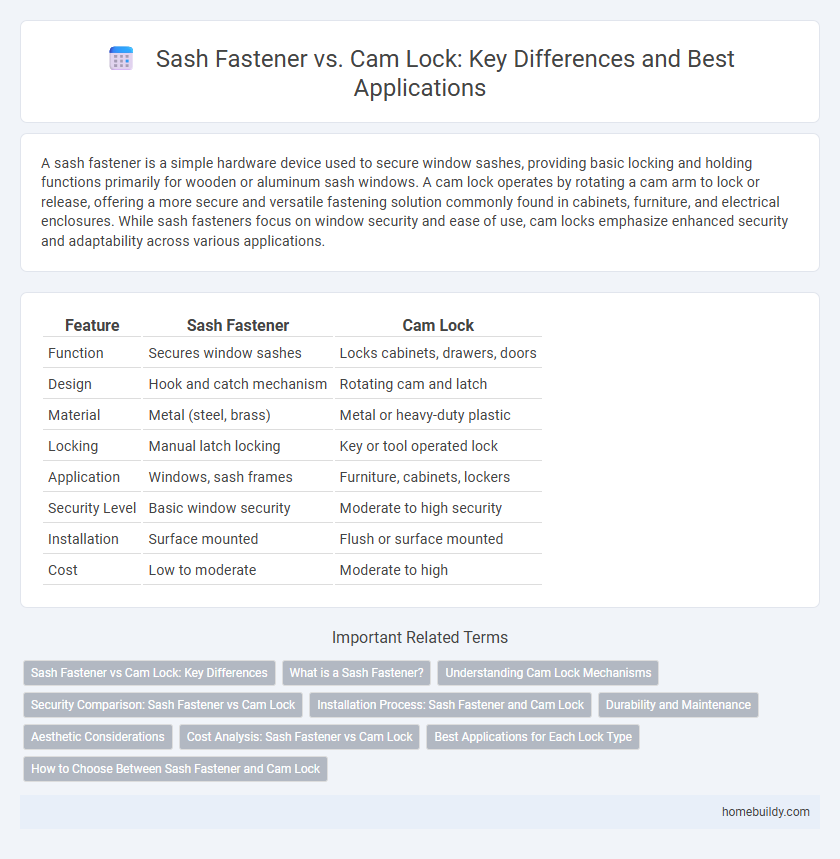 Sash Fastener vs. Cam Lock: Key Differences and Best Applications

A sash fastener is a simple hardware device used to secure window sashes, providing basic locking and holding functions primarily for wooden or aluminum sash windows. A cam lock operates by rotating a cam arm to lock or release, offering a more secure and versatile fastening solution commonly found in cabinets, furniture, and electrical enclosures. While sash fasteners focus on window security and ease of use, cam locks emphasize enhanced security and adaptability across various applications.

| Feature | Sash Fastener | Cam Lock |
|---|---|---|
| Function | Secures window sashes | Locks cabinets, drawers, doors |
| Design | Hook and catch mechanism | Rotating cam and latch |
| Material | Metal (steel, brass) | Metal or heavy-duty plastic |
| Locking | Manual latch locking | Key or tool operated lock |
| Application | Windows, sash frames | Furniture, cabinets, lockers |
| Security Level | Basic window security | Moderate to high security |
| Installation | Surface mounted | Flush or surface mounted |
| Cost | Low to moderate | Moderate to high |

Important Related Terms

Sash Fastener vs Cam Lock: Key Differences
What is a Sash Fastener?
Understanding Cam Lock Mechanisms
Security Comparison: Sash Fastener vs Cam Lock
Installation Process: Sash Fastener and Cam Lock
Durability and Maintenance
Aesthetic Considerations
Cost Analysis: Sash Fastener vs Cam Lock
Best Applications for Each Lock Type
How to Choose Between Sash Fastener and Cam Lock

homebuildy.com