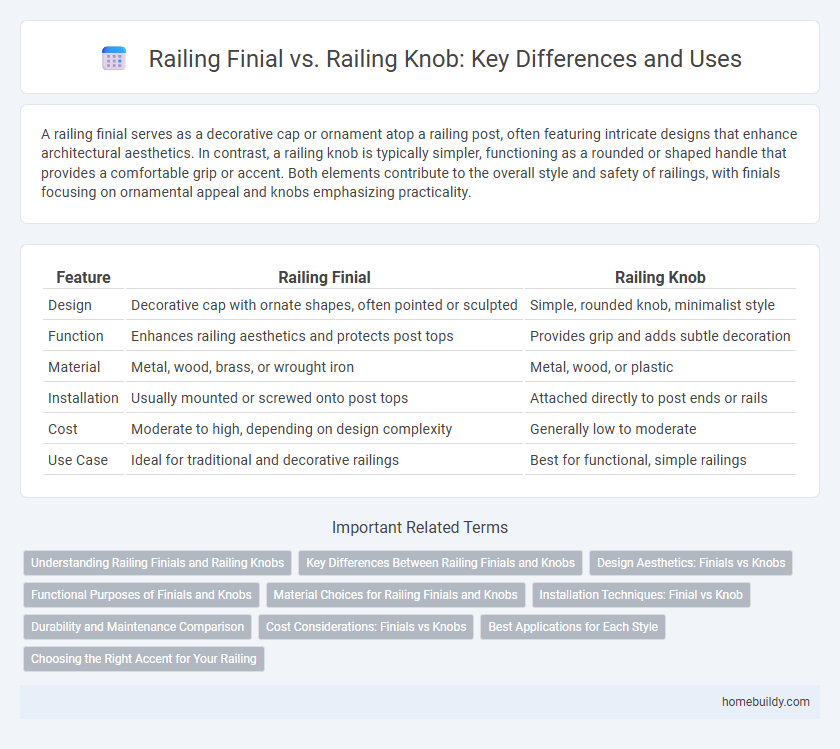 Railing Finial vs. Railing Knob: Key Differences and Uses

A railing finial serves as a decorative cap or ornament atop a railing post, often featuring intricate designs that enhance architectural aesthetics. In contrast, a railing knob is typically simpler, functioning as a rounded or shaped handle that provides a comfortable grip or accent. Both elements contribute to the overall style and safety of railings, with finials focusing on ornamental appeal and knobs emphasizing practicality.

| Feature | Railing Finial | Railing Knob |
|---|---|---|
| Design | Decorative cap with ornate shapes, often pointed or sculpted | Simple, rounded knob, minimalist style |
| Function | Enhances railing aesthetics and protects post tops | Provides grip and adds subtle decoration |
| Material | Metal, wood, brass, or wrought iron | Metal, wood, or plastic |
| Installation | Usually mounted or screwed onto post tops | Attached directly to post ends or rails |
| Cost | Moderate to high, depending on design complexity | Generally low to moderate |
| Use Case | Ideal for traditional and decorative railings | Best for functional, simple railings |

Important Related Terms

Understanding Railing Finials and Railing Knobs
Key Differences Between Railing Finials and Knobs
Design Aesthetics: Finials vs Knobs
Functional Purposes of Finials and Knobs
Material Choices for Railing Finials and Knobs
Installation Techniques: Finial vs Knob
Durability and Maintenance Comparison
Cost Considerations: Finials vs Knobs
Best Applications for Each Style
Choosing the Right Accent for Your Railing

homebuildy.com