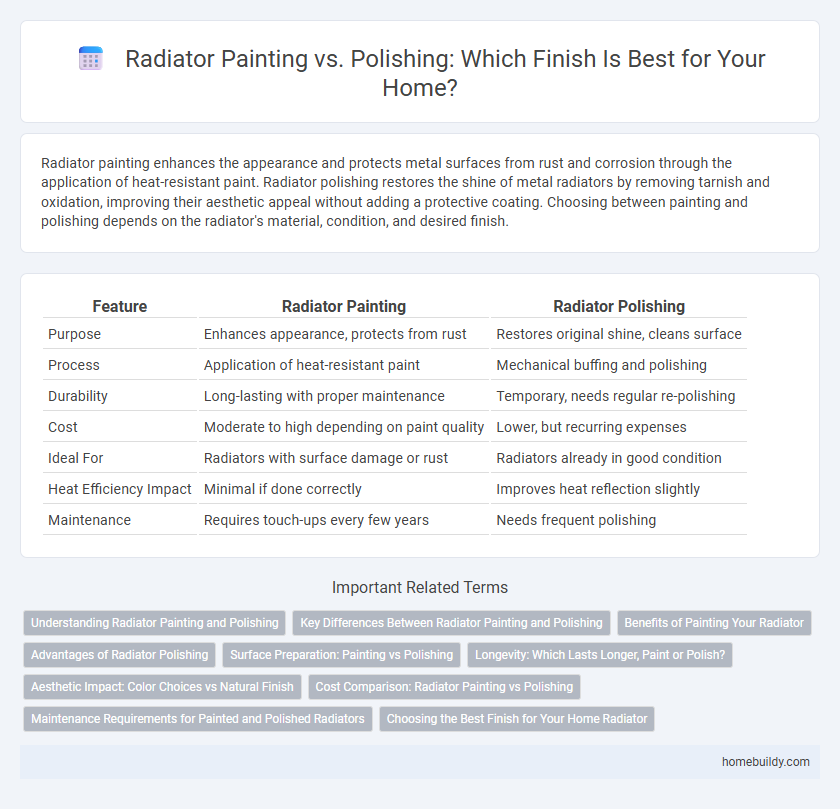 Radiator Painting vs. Polishing: Which Finish Is Best for Your Home?

Radiator painting enhances the appearance and protects metal surfaces from rust and corrosion through the application of heat-resistant paint. Radiator polishing restores the shine of metal radiators by removing tarnish and oxidation, improving their aesthetic appeal without adding a protective coating. Choosing between painting and polishing depends on the radiator's material, condition, and desired finish.

| Feature | Radiator Painting | Radiator Polishing |
|---|---|---|
| Purpose | Enhances appearance, protects from rust | Restores original shine, cleans surface |
| Process | Application of heat-resistant paint | Mechanical buffing and polishing |
| Durability | Long-lasting with proper maintenance | Temporary, needs regular re-polishing |
| Cost | Moderate to high depending on paint quality | Lower, but recurring expenses |
| Ideal For | Radiators with surface damage or rust | Radiators already in good condition |
| Heat Efficiency Impact | Minimal if done correctly | Improves heat reflection slightly |
| Maintenance | Requires touch-ups every few years | Needs frequent polishing |

Important Related Terms

Understanding Radiator Painting and Polishing
Key Differences Between Radiator Painting and Polishing
Benefits of Painting Your Radiator
Advantages of Radiator Polishing
Surface Preparation: Painting vs Polishing
Longevity: Which Lasts Longer, Paint or Polish?
Aesthetic Impact: Color Choices vs Natural Finish
Cost Comparison: Radiator Painting vs Polishing
Maintenance Requirements for Painted and Polished Radiators
Choosing the Best Finish for Your Home Radiator

homebuildy.com