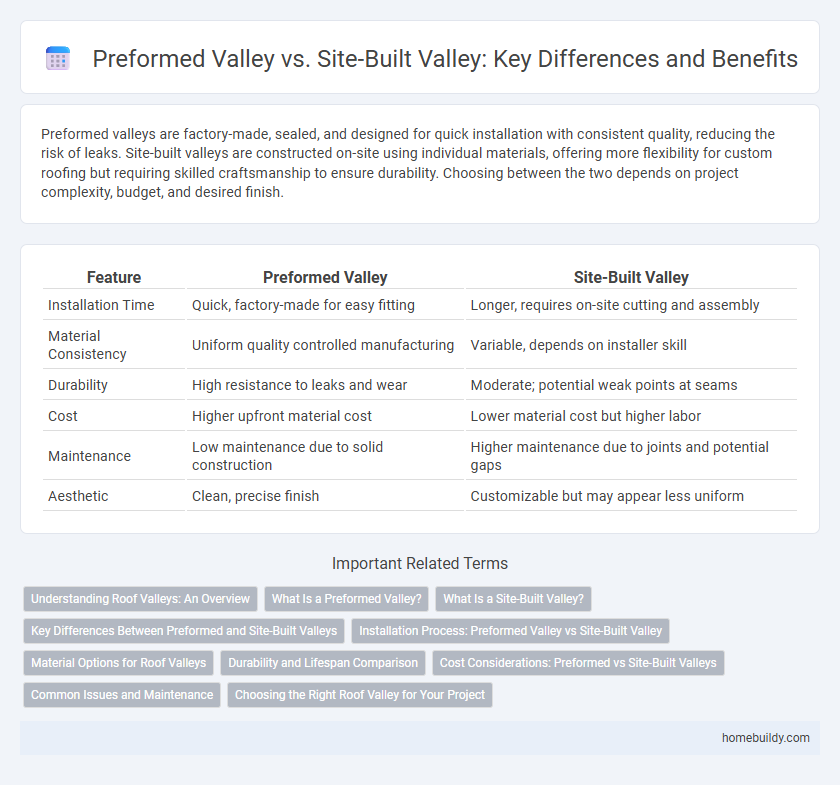 Preformed Valley vs. Site-Built Valley: Key Differences and Benefits

Preformed valleys are factory-made, sealed, and designed for quick installation with consistent quality, reducing the risk of leaks. Site-built valleys are constructed on-site using individual materials, offering more flexibility for custom roofing but requiring skilled craftsmanship to ensure durability. Choosing between the two depends on project complexity, budget, and desired finish.

| Feature | Preformed Valley | Site-Built Valley |
|---|---|---|
| Installation Time | Quick, factory-made for easy fitting | Longer, requires on-site cutting and assembly |
| Material Consistency | Uniform quality controlled manufacturing | Variable, depends on installer skill |
| Durability | High resistance to leaks and wear | Moderate; potential weak points at seams |
| Cost | Higher upfront material cost | Lower material cost but higher labor |
| Maintenance | Low maintenance due to solid construction | Higher maintenance due to joints and potential gaps |
| Aesthetic | Clean, precise finish | Customizable but may appear less uniform |

Important Related Terms

Understanding Roof Valleys: An Overview
What Is a Preformed Valley?
What Is a Site-Built Valley?
Key Differences Between Preformed and Site-Built Valleys
Installation Process: Preformed Valley vs Site-Built Valley
Material Options for Roof Valleys
Durability and Lifespan Comparison
Cost Considerations: Preformed vs Site-Built Valleys
Common Issues and Maintenance
Choosing the Right Roof Valley for Your Project

homebuildy.com