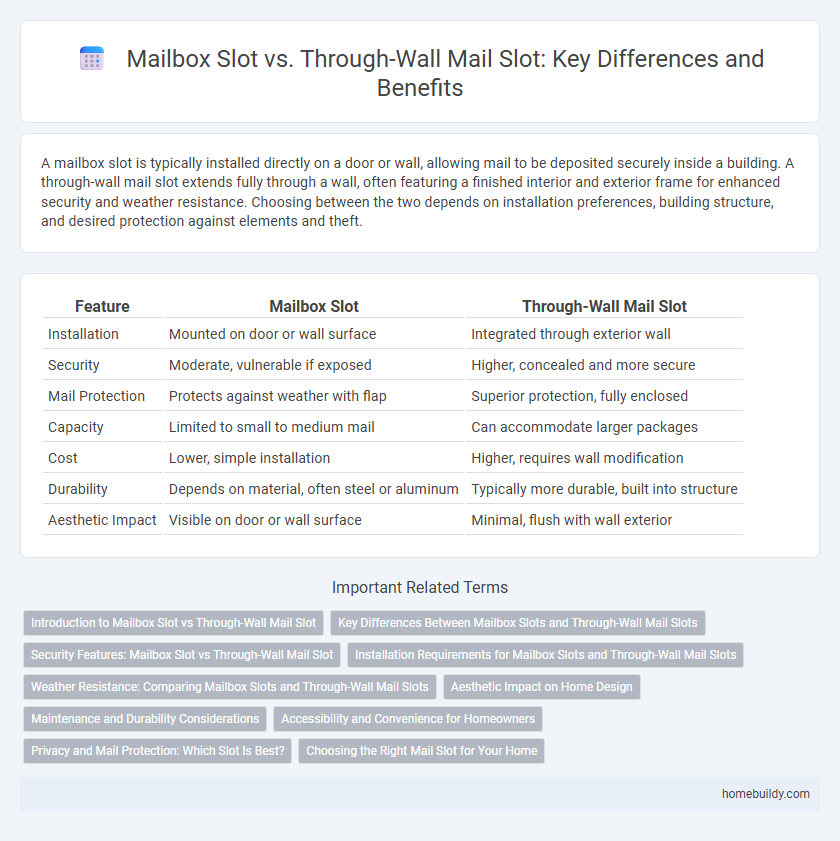 Mailbox Slot vs. Through-Wall Mail Slot: Key Differences and Benefits

A mailbox slot is typically installed directly on a door or wall, allowing mail to be deposited securely inside a building. A through-wall mail slot extends fully through a wall, often featuring a finished interior and exterior frame for enhanced security and weather resistance. Choosing between the two depends on installation preferences, building structure, and desired protection against elements and theft.

| Feature | Mailbox Slot | Through-Wall Mail Slot |
|---|---|---|
| Installation | Mounted on door or wall surface | Integrated through exterior wall |
| Security | Moderate, vulnerable if exposed | Higher, concealed and more secure |
| Mail Protection | Protects against weather with flap | Superior protection, fully enclosed |
| Capacity | Limited to small to medium mail | Can accommodate larger packages |
| Cost | Lower, simple installation | Higher, requires wall modification |
| Durability | Depends on material, often steel or aluminum | Typically more durable, built into structure |
| Aesthetic Impact | Visible on door or wall surface | Minimal, flush with wall exterior |

Important Related Terms

Introduction to Mailbox Slot vs Through-Wall Mail Slot
Key Differences Between Mailbox Slots and Through-Wall Mail Slots
Security Features: Mailbox Slot vs Through-Wall Mail Slot
Installation Requirements for Mailbox Slots and Through-Wall Mail Slots
Weather Resistance: Comparing Mailbox Slots and Through-Wall Mail Slots
Aesthetic Impact on Home Design
Maintenance and Durability Considerations
Accessibility and Convenience for Homeowners
Privacy and Mail Protection: Which Slot Is Best?
Choosing the Right Mail Slot for Your Home

homebuildy.com