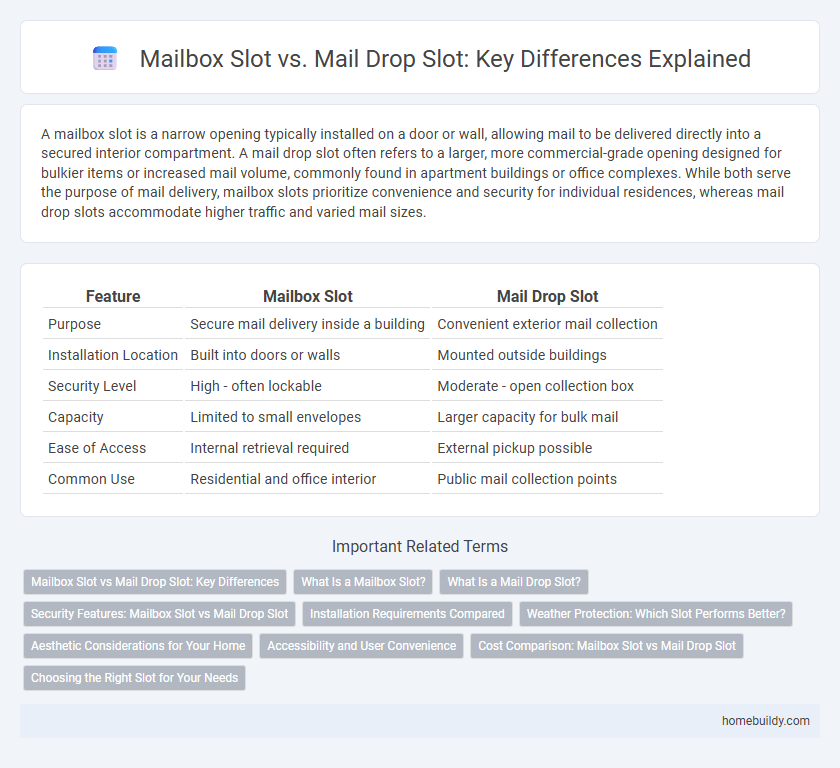 Mailbox Slot vs. Mail Drop Slot: Key Differences Explained

A mailbox slot is a narrow opening typically installed on a door or wall, allowing mail to be delivered directly into a secured interior compartment. A mail drop slot often refers to a larger, more commercial-grade opening designed for bulkier items or increased mail volume, commonly found in apartment buildings or office complexes. While both serve the purpose of mail delivery, mailbox slots prioritize convenience and security for individual residences, whereas mail drop slots accommodate higher traffic and varied mail sizes.

| Feature | Mailbox Slot | Mail Drop Slot |
|---|---|---|
| Purpose | Secure mail delivery inside a building | Convenient exterior mail collection |
| Installation Location | Built into doors or walls | Mounted outside buildings |
| Security Level | High - often lockable | Moderate - open collection box |
| Capacity | Limited to small envelopes | Larger capacity for bulk mail |
| Ease of Access | Internal retrieval required | External pickup possible |
| Common Use | Residential and office interior | Public mail collection points |

Important Related Terms

Mailbox Slot vs Mail Drop Slot: Key Differences
What Is a Mailbox Slot?
What Is a Mail Drop Slot?
Security Features: Mailbox Slot vs Mail Drop Slot
Installation Requirements Compared
Weather Protection: Which Slot Performs Better?
Aesthetic Considerations for Your Home
Accessibility and User Convenience
Cost Comparison: Mailbox Slot vs Mail Drop Slot
Choosing the Right Slot for Your Needs

homebuildy.com