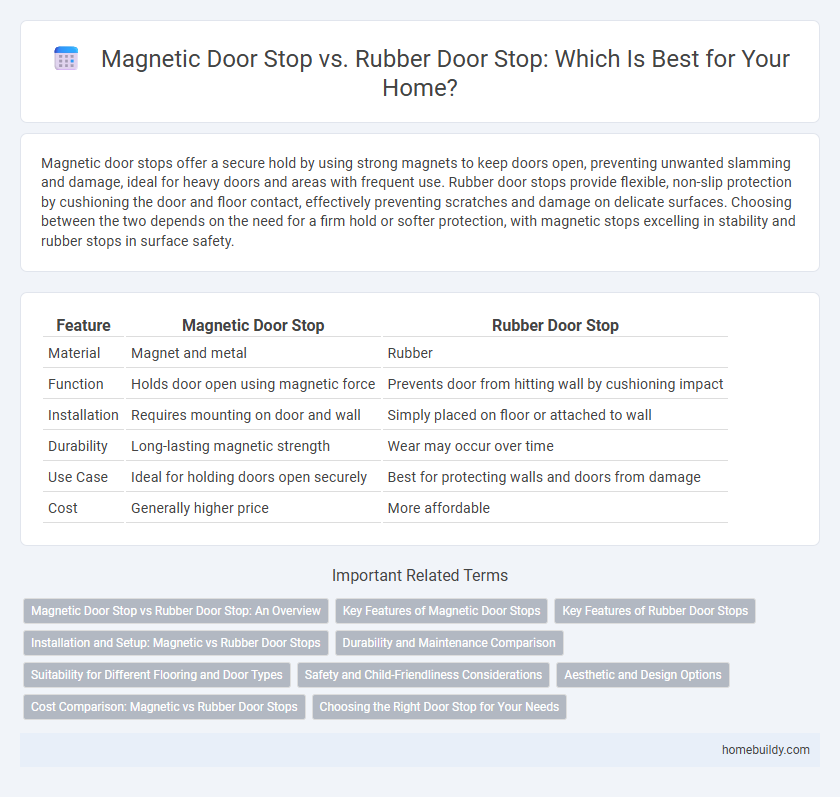 Magnetic Door Stop vs. Rubber Door Stop: Which Is Best for Your Home?

Magnetic door stops offer a secure hold by using strong magnets to keep doors open, preventing unwanted slamming and damage, ideal for heavy doors and areas with frequent use. Rubber door stops provide flexible, non-slip protection by cushioning the door and floor contact, effectively preventing scratches and damage on delicate surfaces. Choosing between the two depends on the need for a firm hold or softer protection, with magnetic stops excelling in stability and rubber stops in surface safety.

| Feature | Magnetic Door Stop | Rubber Door Stop |
|---|---|---|
| Material | Magnet and metal | Rubber |
| Function | Holds door open using magnetic force | Prevents door from hitting wall by cushioning impact |
| Installation | Requires mounting on door and wall | Simply placed on floor or attached to wall |
| Durability | Long-lasting magnetic strength | Wear may occur over time |
| Use Case | Ideal for holding doors open securely | Best for protecting walls and doors from damage |
| Cost | Generally higher price | More affordable |

Important Related Terms

Magnetic Door Stop vs Rubber Door Stop: An Overview
Key Features of Magnetic Door Stops
Key Features of Rubber Door Stops
Installation and Setup: Magnetic vs Rubber Door Stops
Durability and Maintenance Comparison
Suitability for Different Flooring and Door Types
Safety and Child-Friendliness Considerations
Aesthetic and Design Options
Cost Comparison: Magnetic vs Rubber Door Stops
Choosing the Right Door Stop for Your Needs

homebuildy.com