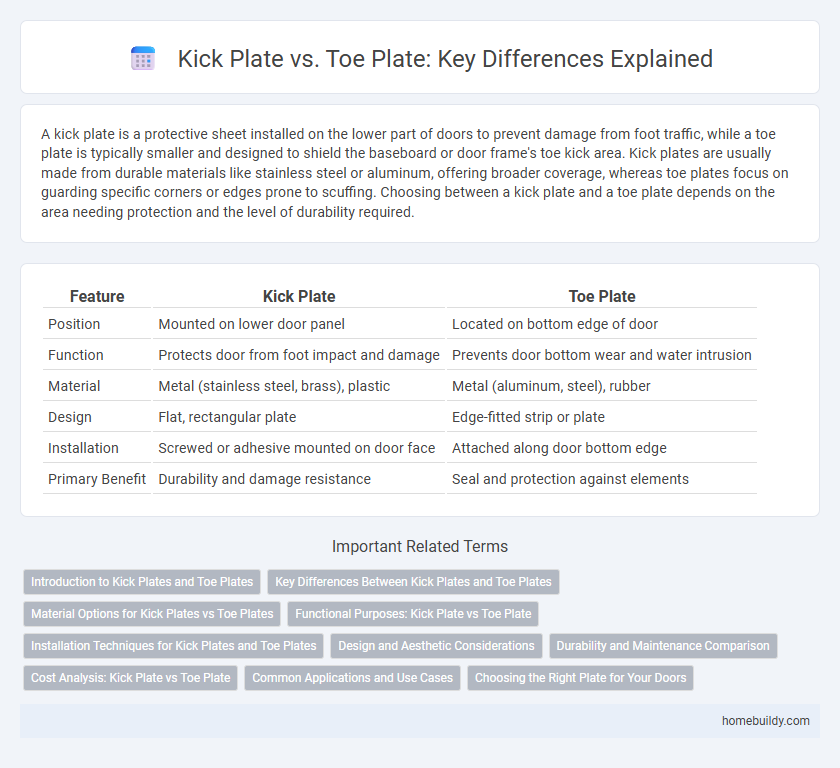 Kick Plate vs. Toe Plate: Key Differences Explained

A kick plate is a protective sheet installed on the lower part of doors to prevent damage from foot traffic, while a toe plate is typically smaller and designed to shield the baseboard or door frame's toe kick area. Kick plates are usually made from durable materials like stainless steel or aluminum, offering broader coverage, whereas toe plates focus on guarding specific corners or edges prone to scuffing. Choosing between a kick plate and a toe plate depends on the area needing protection and the level of durability required.

| Feature | Kick Plate | Toe Plate |
|---|---|---|
| Position | Mounted on lower door panel | Located on bottom edge of door |
| Function | Protects door from foot impact and damage | Prevents door bottom wear and water intrusion |
| Material | Metal (stainless steel, brass), plastic | Metal (aluminum, steel), rubber |
| Design | Flat, rectangular plate | Edge-fitted strip or plate |
| Installation | Screwed or adhesive mounted on door face | Attached along door bottom edge |
| Primary Benefit | Durability and damage resistance | Seal and protection against elements |

Important Related Terms

Introduction to Kick Plates and Toe Plates
Key Differences Between Kick Plates and Toe Plates
Material Options for Kick Plates vs Toe Plates
Functional Purposes: Kick Plate vs Toe Plate
Installation Techniques for Kick Plates and Toe Plates
Design and Aesthetic Considerations
Durability and Maintenance Comparison
Cost Analysis: Kick Plate vs Toe Plate
Common Applications and Use Cases
Choosing the Right Plate for Your Doors

homebuildy.com