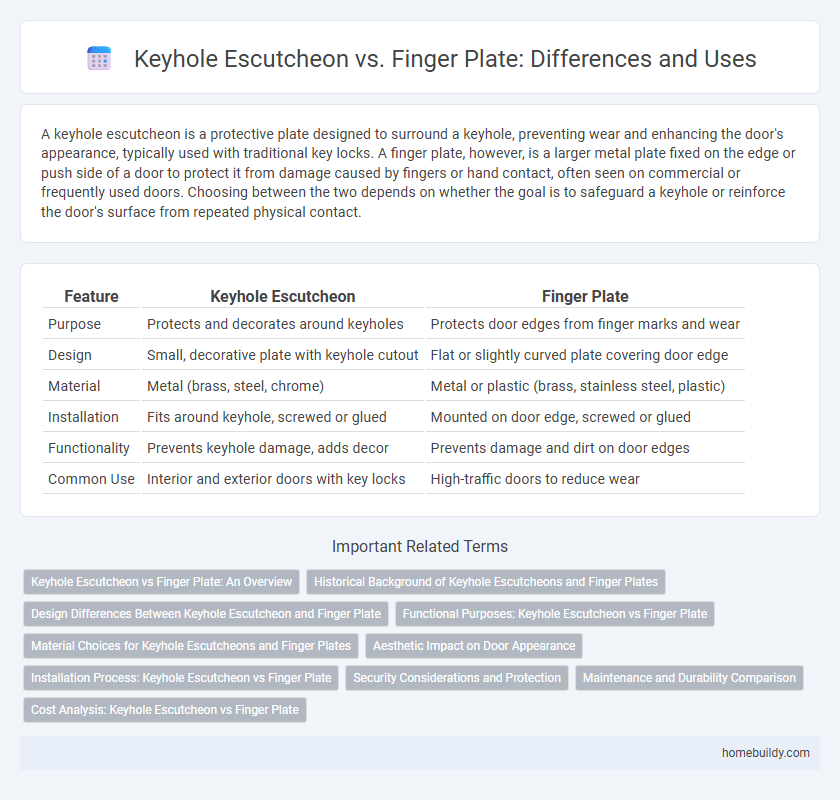 Keyhole Escutcheon vs. Finger Plate: Differences and Uses

A keyhole escutcheon is a protective plate designed to surround a keyhole, preventing wear and enhancing the door's appearance, typically used with traditional key locks. A finger plate, however, is a larger metal plate fixed on the edge or push side of a door to protect it from damage caused by fingers or hand contact, often seen on commercial or frequently used doors. Choosing between the two depends on whether the goal is to safeguard a keyhole or reinforce the door's surface from repeated physical contact.

| Feature | Keyhole Escutcheon | Finger Plate |
|---|---|---|
| Purpose | Protects and decorates around keyholes | Protects door edges from finger marks and wear |
| Design | Small, decorative plate with keyhole cutout | Flat or slightly curved plate covering door edge |
| Material | Metal (brass, steel, chrome) | Metal or plastic (brass, stainless steel, plastic) |
| Installation | Fits around keyhole, screwed or glued | Mounted on door edge, screwed or glued |
| Functionality | Prevents keyhole damage, adds decor | Prevents damage and dirt on door edges |
| Common Use | Interior and exterior doors with key locks | High-traffic doors to reduce wear |

Important Related Terms

Keyhole Escutcheon vs Finger Plate: An Overview
Historical Background of Keyhole Escutcheons and Finger Plates
Design Differences Between Keyhole Escutcheon and Finger Plate
Functional Purposes: Keyhole Escutcheon vs Finger Plate
Material Choices for Keyhole Escutcheons and Finger Plates
Aesthetic Impact on Door Appearance
Installation Process: Keyhole Escutcheon vs Finger Plate
Security Considerations and Protection
Maintenance and Durability Comparison
Cost Analysis: Keyhole Escutcheon vs Finger Plate

homebuildy.com