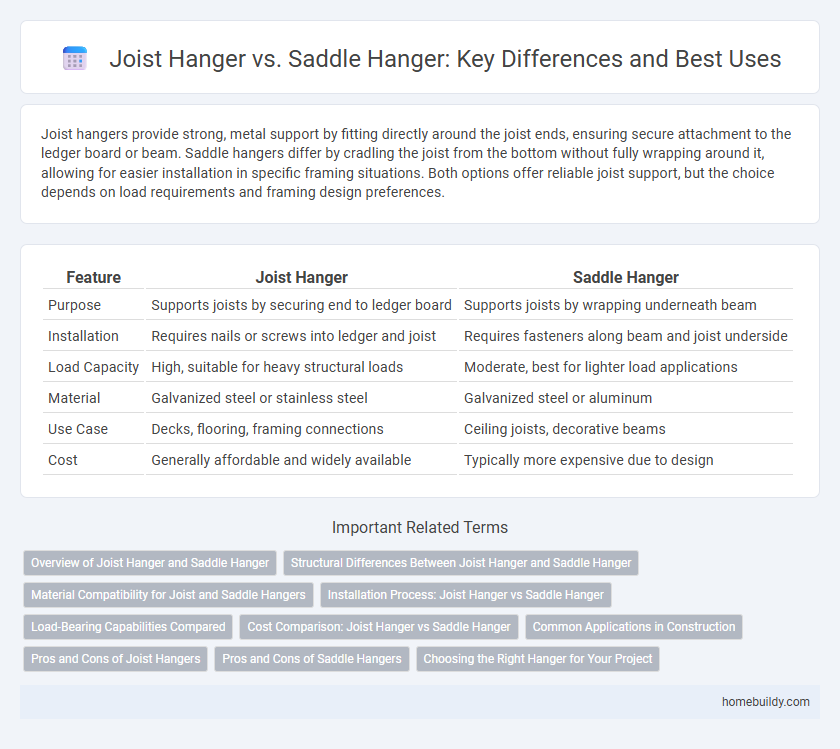 Joist Hanger vs. Saddle Hanger: Key Differences and Best Uses

Joist hangers provide strong, metal support by fitting directly around the joist ends, ensuring secure attachment to the ledger board or beam. Saddle hangers differ by cradling the joist from the bottom without fully wrapping around it, allowing for easier installation in specific framing situations. Both options offer reliable joist support, but the choice depends on load requirements and framing design preferences.

| Feature | Joist Hanger | Saddle Hanger |
|---|---|---|
| Purpose | Supports joists by securing end to ledger board | Supports joists by wrapping underneath beam |
| Installation | Requires nails or screws into ledger and joist | Requires fasteners along beam and joist underside |
| Load Capacity | High, suitable for heavy structural loads | Moderate, best for lighter load applications |
| Material | Galvanized steel or stainless steel | Galvanized steel or aluminum |
| Use Case | Decks, flooring, framing connections | Ceiling joists, decorative beams |
| Cost | Generally affordable and widely available | Typically more expensive due to design |

Important Related Terms

Overview of Joist Hanger and Saddle Hanger
Structural Differences Between Joist Hanger and Saddle Hanger
Material Compatibility for Joist and Saddle Hangers
Installation Process: Joist Hanger vs Saddle Hanger
Load-Bearing Capabilities Compared
Cost Comparison: Joist Hanger vs Saddle Hanger
Common Applications in Construction
Pros and Cons of Joist Hangers
Pros and Cons of Saddle Hangers
Choosing the Right Hanger for Your Project

homebuildy.com