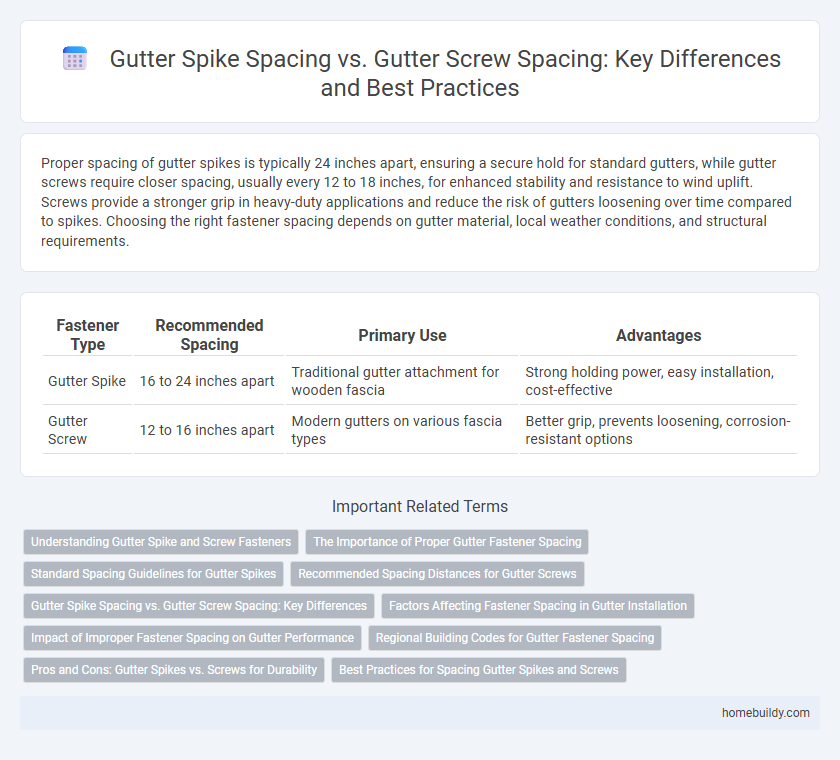 Gutter Spike Spacing vs. Gutter Screw Spacing: Key Differences and Best Practices

Proper spacing of gutter spikes is typically 24 inches apart, ensuring a secure hold for standard gutters, while gutter screws require closer spacing, usually every 12 to 18 inches, for enhanced stability and resistance to wind uplift. Screws provide a stronger grip in heavy-duty applications and reduce the risk of gutters loosening over time compared to spikes. Choosing the right fastener spacing depends on gutter material, local weather conditions, and structural requirements.

| Fastener Type | Recommended Spacing | Primary Use | Advantages |
|---|---|---|---|
| Gutter Spike | 16 to 24 inches apart | Traditional gutter attachment for wooden fascia | Strong holding power, easy installation, cost-effective |
| Gutter Screw | 12 to 16 inches apart | Modern gutters on various fascia types | Better grip, prevents loosening, corrosion-resistant options |

Important Related Terms

Understanding Gutter Spike and Screw Fasteners
The Importance of Proper Gutter Fastener Spacing
Standard Spacing Guidelines for Gutter Spikes
Recommended Spacing Distances for Gutter Screws
Gutter Spike Spacing vs. Gutter Screw Spacing: Key Differences
Factors Affecting Fastener Spacing in Gutter Installation
Impact of Improper Fastener Spacing on Gutter Performance
Regional Building Codes for Gutter Fastener Spacing
Pros and Cons: Gutter Spikes vs. Screws for Durability
Best Practices for Spacing Gutter Spikes and Screws

homebuildy.com