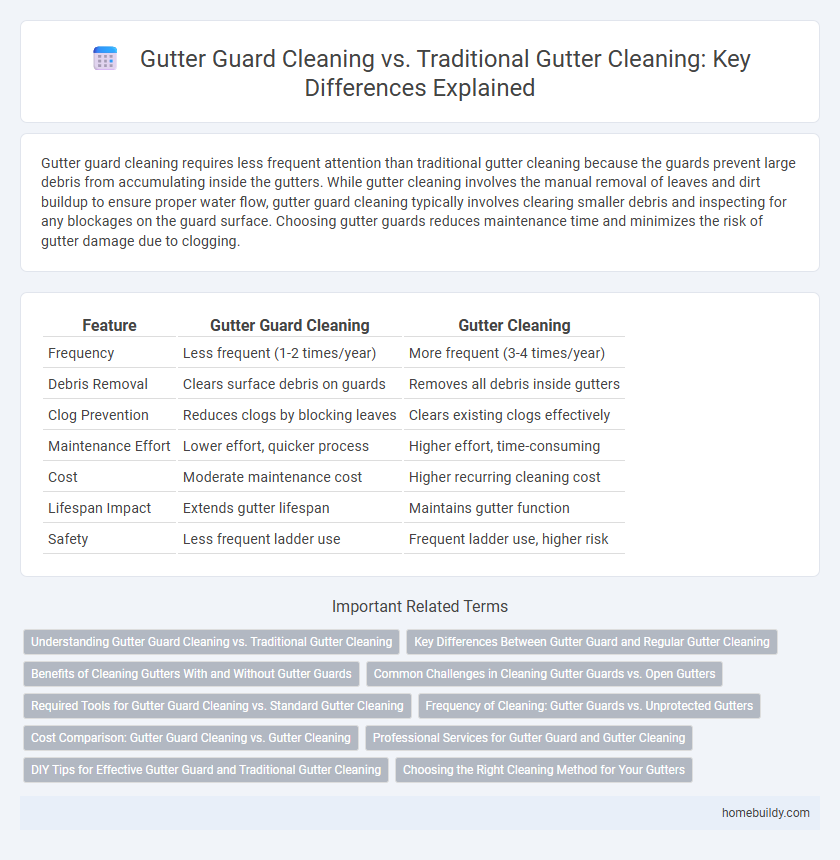 Gutter Guard Cleaning vs. Traditional Gutter Cleaning: Key Differences Explained

Gutter guard cleaning requires less frequent attention than traditional gutter cleaning because the guards prevent large debris from accumulating inside the gutters. While gutter cleaning involves the manual removal of leaves and dirt buildup to ensure proper water flow, gutter guard cleaning typically involves clearing smaller debris and inspecting for any blockages on the guard surface. Choosing gutter guards reduces maintenance time and minimizes the risk of gutter damage due to clogging.

| Feature | Gutter Guard Cleaning | Gutter Cleaning |
|---|---|---|
| Frequency | Less frequent (1-2 times/year) | More frequent (3-4 times/year) |
| Debris Removal | Clears surface debris on guards | Removes all debris inside gutters |
| Clog Prevention | Reduces clogs by blocking leaves | Clears existing clogs effectively |
| Maintenance Effort | Lower effort, quicker process | Higher effort, time-consuming |
| Cost | Moderate maintenance cost | Higher recurring cleaning cost |
| Lifespan Impact | Extends gutter lifespan | Maintains gutter function |
| Safety | Less frequent ladder use | Frequent ladder use, higher risk |

Important Related Terms

Understanding Gutter Guard Cleaning vs. Traditional Gutter Cleaning
Key Differences Between Gutter Guard and Regular Gutter Cleaning
Benefits of Cleaning Gutters With and Without Gutter Guards
Common Challenges in Cleaning Gutter Guards vs. Open Gutters
Required Tools for Gutter Guard Cleaning vs. Standard Gutter Cleaning
Frequency of Cleaning: Gutter Guards vs. Unprotected Gutters
Cost Comparison: Gutter Guard Cleaning vs. Gutter Cleaning
Professional Services for Gutter Guard and Gutter Cleaning
DIY Tips for Effective Gutter Guard and Traditional Gutter Cleaning
Choosing the Right Cleaning Method for Your Gutters

homebuildy.com