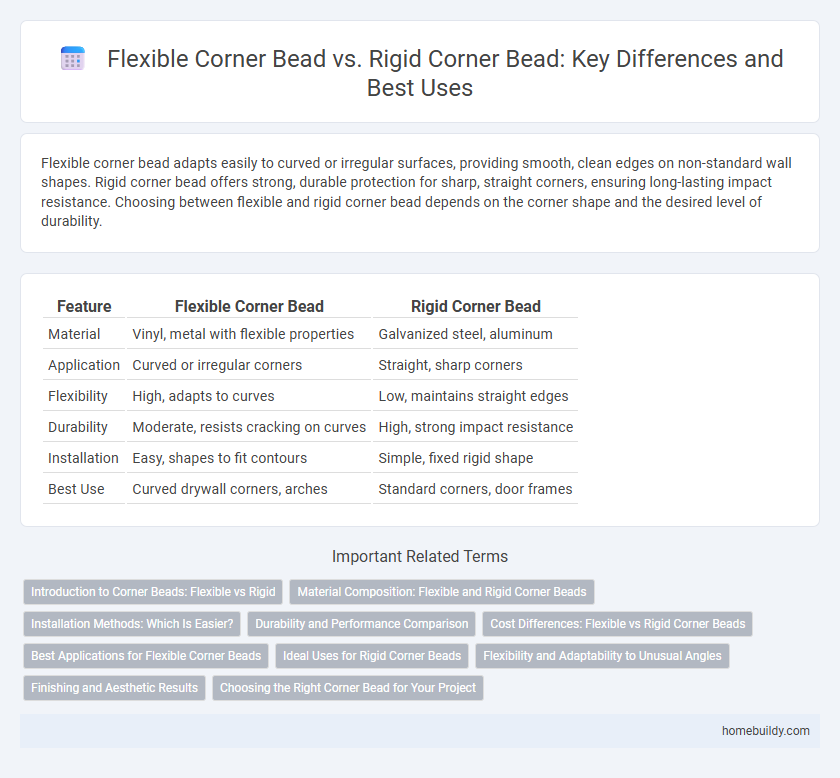 Flexible Corner Bead vs. Rigid Corner Bead: Key Differences and Best Uses

Flexible corner bead adapts easily to curved or irregular surfaces, providing smooth, clean edges on non-standard wall shapes. Rigid corner bead offers strong, durable protection for sharp, straight corners, ensuring long-lasting impact resistance. Choosing between flexible and rigid corner bead depends on the corner shape and the desired level of durability.

| Feature | Flexible Corner Bead | Rigid Corner Bead |
|---|---|---|
| Material | Vinyl, metal with flexible properties | Galvanized steel, aluminum |
| Application | Curved or irregular corners | Straight, sharp corners |
| Flexibility | High, adapts to curves | Low, maintains straight edges |
| Durability | Moderate, resists cracking on curves | High, strong impact resistance |
| Installation | Easy, shapes to fit contours | Simple, fixed rigid shape |
| Best Use | Curved drywall corners, arches | Standard corners, door frames |

Important Related Terms

Introduction to Corner Beads: Flexible vs Rigid
Material Composition: Flexible and Rigid Corner Beads
Installation Methods: Which Is Easier?
Durability and Performance Comparison
Cost Differences: Flexible vs Rigid Corner Beads
Best Applications for Flexible Corner Beads
Ideal Uses for Rigid Corner Beads
Flexibility and Adaptability to Unusual Angles
Finishing and Aesthetic Results
Choosing the Right Corner Bead for Your Project

homebuildy.com