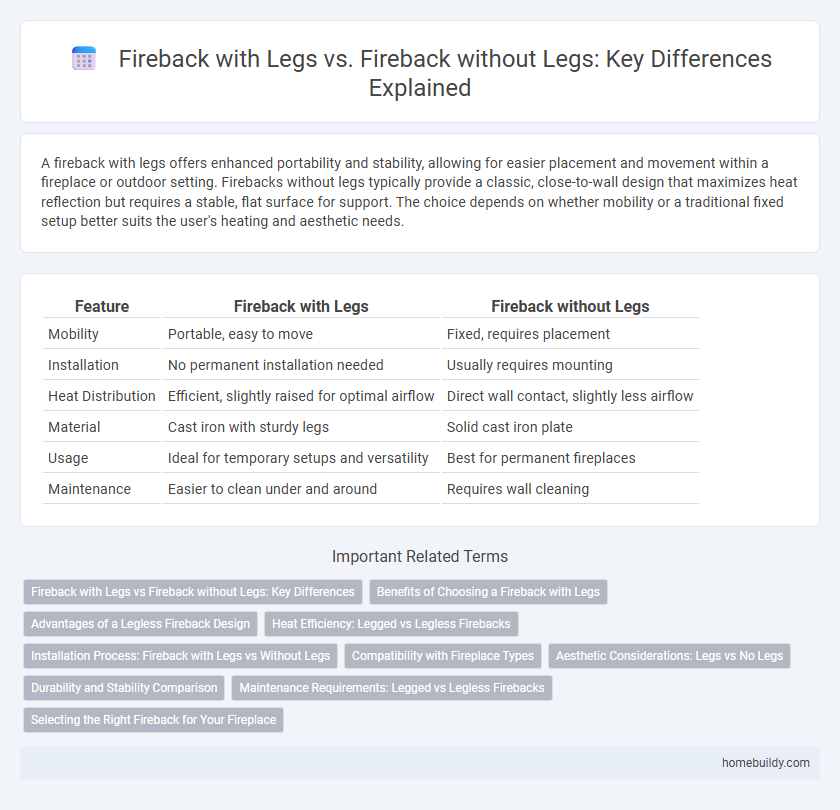 Fireback with Legs vs. Fireback without Legs: Key Differences Explained

A fireback with legs offers enhanced portability and stability, allowing for easier placement and movement within a fireplace or outdoor setting. Firebacks without legs typically provide a classic, close-to-wall design that maximizes heat reflection but requires a stable, flat surface for support. The choice depends on whether mobility or a traditional fixed setup better suits the user's heating and aesthetic needs.

| Feature | Fireback with Legs | Fireback without Legs |
|---|---|---|
| Mobility | Portable, easy to move | Fixed, requires placement |
| Installation | No permanent installation needed | Usually requires mounting |
| Heat Distribution | Efficient, slightly raised for optimal airflow | Direct wall contact, slightly less airflow |
| Material | Cast iron with sturdy legs | Solid cast iron plate |
| Usage | Ideal for temporary setups and versatility | Best for permanent fireplaces |
| Maintenance | Easier to clean under and around | Requires wall cleaning |

Important Related Terms

Fireback with Legs vs Fireback without Legs: Key Differences

Benefits of Choosing a Fireback with Legs

Advantages of a Legless Fireback Design

Heat Efficiency: Legged vs Legless Firebacks

Installation Process: Fireback with Legs vs Without Legs

Compatibility with Fireplace Types

Aesthetic Considerations: Legs vs No Legs

Durability and Stability Comparison

Maintenance Requirements: Legged vs Legless Firebacks

Selecting the Right Fireback for Your Fireplace

homebuildy.com