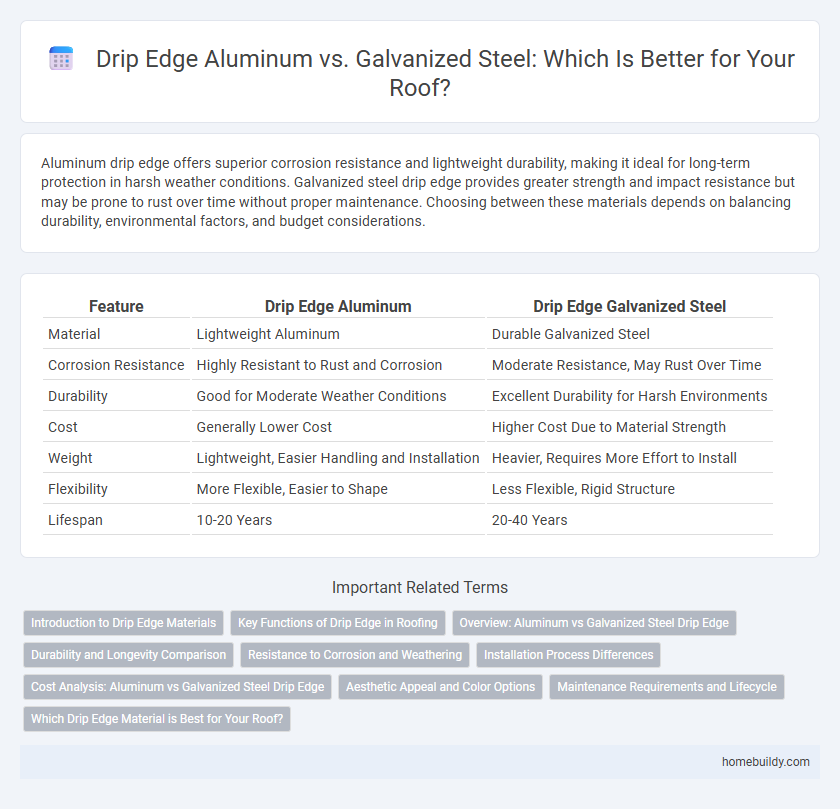 Drip Edge Aluminum vs. Galvanized Steel: Which Is Better for Your Roof?

Aluminum drip edge offers superior corrosion resistance and lightweight durability, making it ideal for long-term protection in harsh weather conditions. Galvanized steel drip edge provides greater strength and impact resistance but may be prone to rust over time without proper maintenance. Choosing between these materials depends on balancing durability, environmental factors, and budget considerations.

| Feature | Drip Edge Aluminum | Drip Edge Galvanized Steel |
|---|---|---|
| Material | Lightweight Aluminum | Durable Galvanized Steel |
| Corrosion Resistance | Highly Resistant to Rust and Corrosion | Moderate Resistance, May Rust Over Time |
| Durability | Good for Moderate Weather Conditions | Excellent Durability for Harsh Environments |
| Cost | Generally Lower Cost | Higher Cost Due to Material Strength |
| Weight | Lightweight, Easier Handling and Installation | Heavier, Requires More Effort to Install |
| Flexibility | More Flexible, Easier to Shape | Less Flexible, Rigid Structure |
| Lifespan | 10-20 Years | 20-40 Years |

Important Related Terms

Introduction to Drip Edge Materials
Key Functions of Drip Edge in Roofing
Overview: Aluminum vs Galvanized Steel Drip Edge
Durability and Longevity Comparison
Resistance to Corrosion and Weathering
Installation Process Differences
Cost Analysis: Aluminum vs Galvanized Steel Drip Edge
Aesthetic Appeal and Color Options
Maintenance Requirements and Lifecycle
Which Drip Edge Material is Best for Your Roof?

homebuildy.com