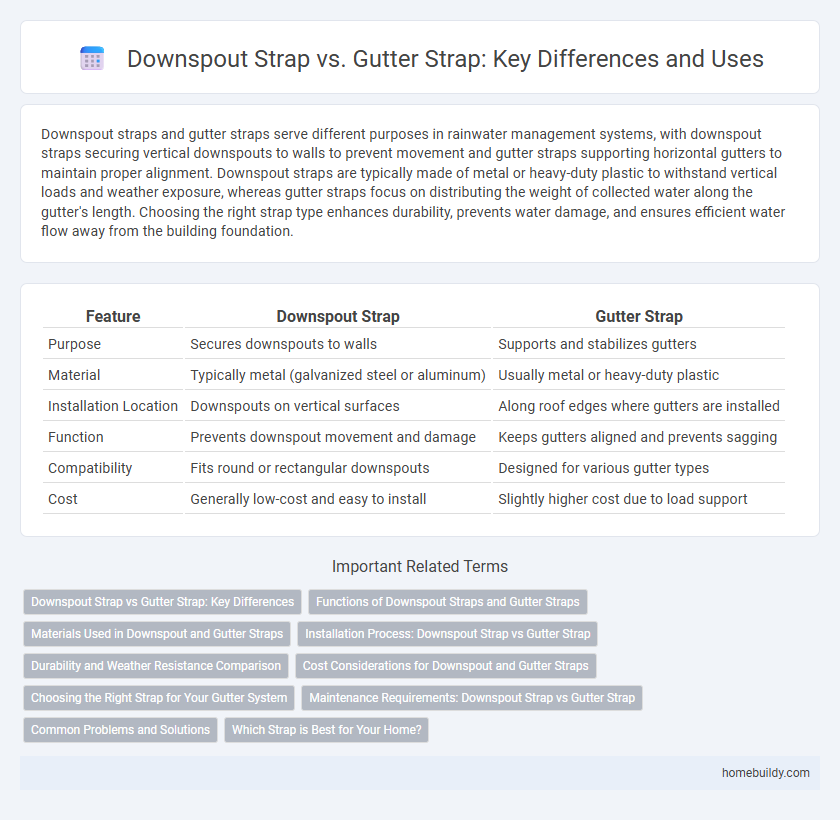 Downspout Strap vs. Gutter Strap: Key Differences and Uses

Downspout straps and gutter straps serve different purposes in rainwater management systems, with downspout straps securing vertical downspouts to walls to prevent movement and gutter straps supporting horizontal gutters to maintain proper alignment. Downspout straps are typically made of metal or heavy-duty plastic to withstand vertical loads and weather exposure, whereas gutter straps focus on distributing the weight of collected water along the gutter's length. Choosing the right strap type enhances durability, prevents water damage, and ensures efficient water flow away from the building foundation.

| Feature | Downspout Strap | Gutter Strap |
|---|---|---|
| Purpose | Secures downspouts to walls | Supports and stabilizes gutters |
| Material | Typically metal (galvanized steel or aluminum) | Usually metal or heavy-duty plastic |
| Installation Location | Downspouts on vertical surfaces | Along roof edges where gutters are installed |
| Function | Prevents downspout movement and damage | Keeps gutters aligned and prevents sagging |
| Compatibility | Fits round or rectangular downspouts | Designed for various gutter types |
| Cost | Generally low-cost and easy to install | Slightly higher cost due to load support |

Important Related Terms

Downspout Strap vs Gutter Strap: Key Differences
Functions of Downspout Straps and Gutter Straps
Materials Used in Downspout and Gutter Straps
Installation Process: Downspout Strap vs Gutter Strap
Durability and Weather Resistance Comparison
Cost Considerations for Downspout and Gutter Straps
Choosing the Right Strap for Your Gutter System
Maintenance Requirements: Downspout Strap vs Gutter Strap
Common Problems and Solutions
Which Strap is Best for Your Home?

homebuildy.com