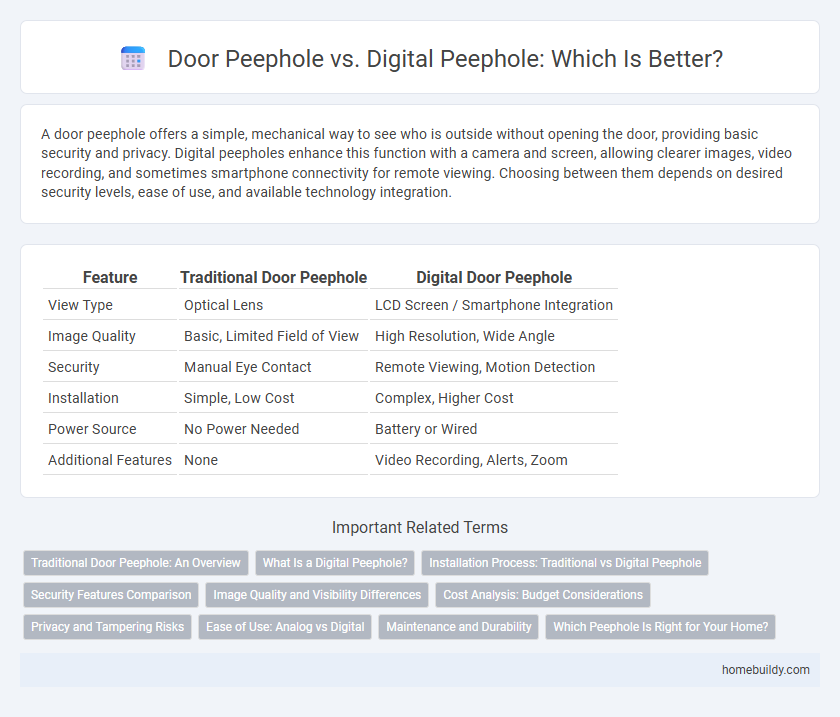 Door Peephole vs. Digital Peephole: Which Is Better?

A door peephole offers a simple, mechanical way to see who is outside without opening the door, providing basic security and privacy. Digital peepholes enhance this function with a camera and screen, allowing clearer images, video recording, and sometimes smartphone connectivity for remote viewing. Choosing between them depends on desired security levels, ease of use, and available technology integration.

| Feature | Traditional Door Peephole | Digital Door Peephole |
|---|---|---|
| View Type | Optical Lens | LCD Screen / Smartphone Integration |
| Image Quality | Basic, Limited Field of View | High Resolution, Wide Angle |
| Security | Manual Eye Contact | Remote Viewing, Motion Detection |
| Installation | Simple, Low Cost | Complex, Higher Cost |
| Power Source | No Power Needed | Battery or Wired |
| Additional Features | None | Video Recording, Alerts, Zoom |

Important Related Terms

Traditional Door Peephole: An Overview
What Is a Digital Peephole?
Installation Process: Traditional vs Digital Peephole
Security Features Comparison
Image Quality and Visibility Differences
Cost Analysis: Budget Considerations
Privacy and Tampering Risks
Ease of Use: Analog vs Digital
Maintenance and Durability
Which Peephole Is Right for Your Home?

homebuildy.com